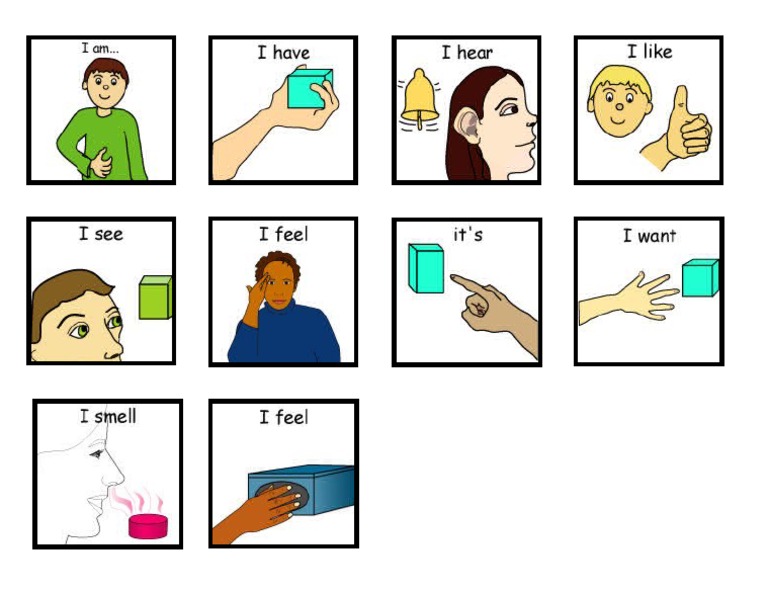 I am...

I have

I hear

I like

I see

I feel

it's

I want

I smell

I feel