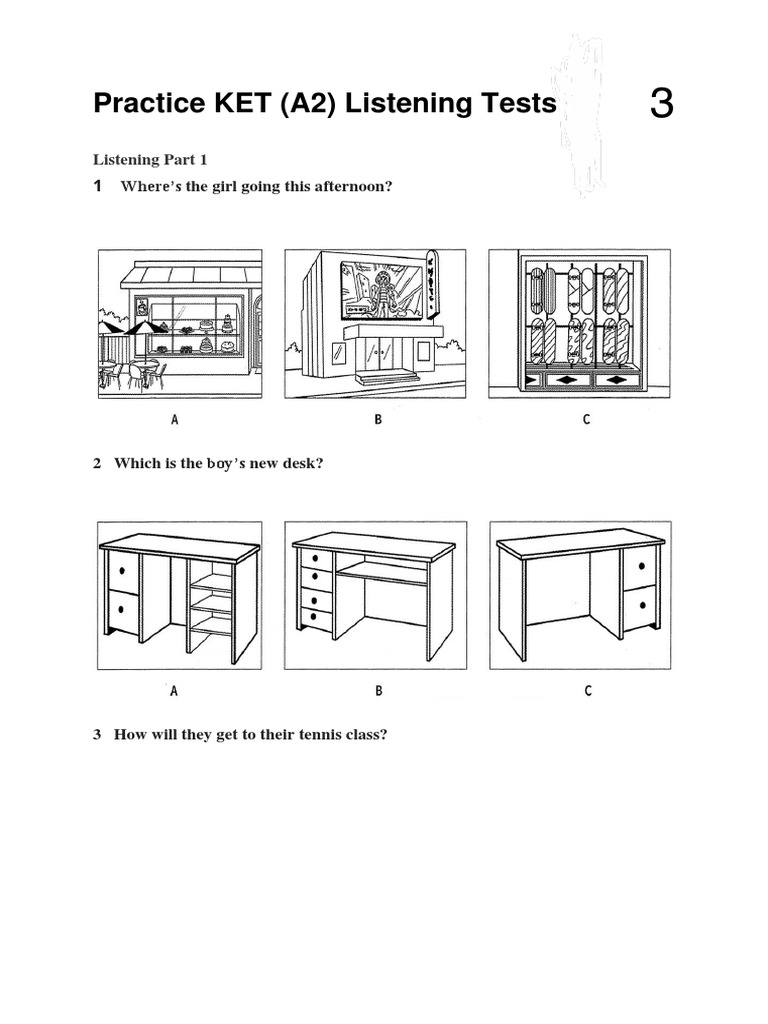 Practice KET (A2) Listening Tests

3

Listening Part 1

1 Where's the girl going this afternoon?

A

B

C

2 Which is the boy's new desk?

A

B

C

3 How will they get to their tennis class?