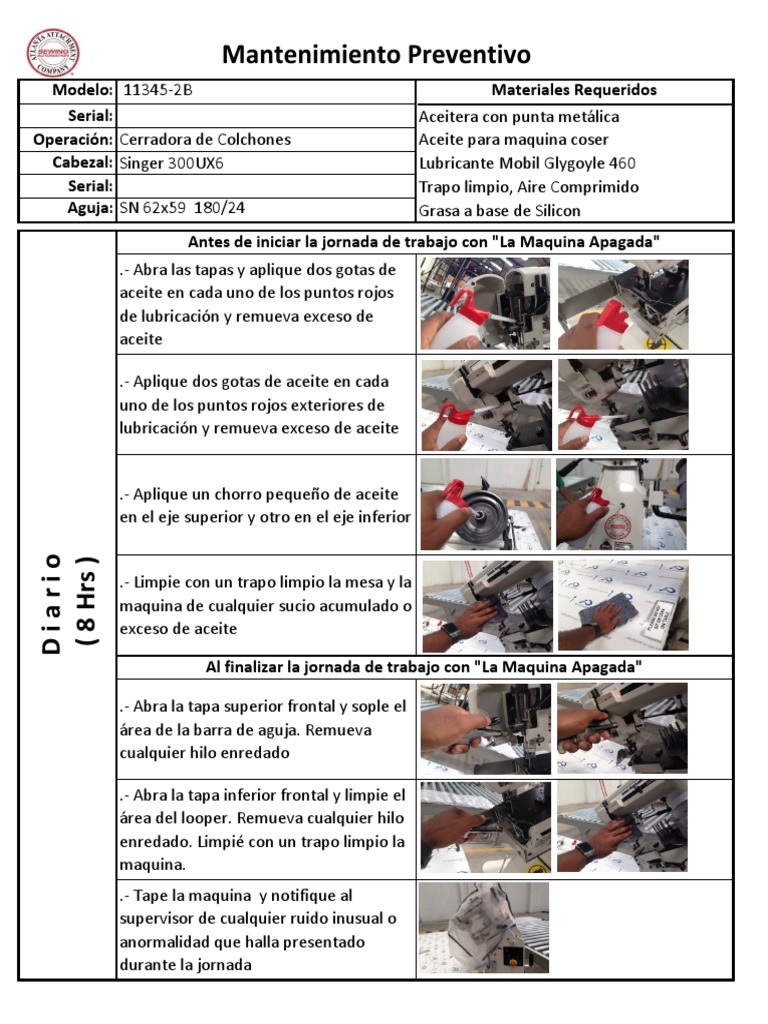 ATLANTA ATTACHMENT COMPANY SEWING

Mantenimiento Preventivo

| Modelo: | 11345-2B | Materiales Requeridos |
|---|---|---|
| Serial: | | Aceitera con punta metálica |
| Operación: | Cerradora de Colchones | Aceite para maquina coser |
| Cabezal: | Singer 300UX6 | Lubricante Mobil Glygoyle 460 |
| Serial: | | Trapo limpio, Aire Comprimido |
| Aguja: | SN 62x59 180/24 | Grasa a base de Silicon |

Diario (8 Hrs)

Antes de iniciar la jornada de trabajo con "La Maquina Apagada"

.- Abra las tapas y aplique dos gotas de aceite en cada uno de los puntos rojos de lubricación y remueva exceso de aceite

.- Aplique dos gotas de aceite en cada uno de los puntos rojos exteriores de lubricación y remueva exceso de aceite

.- Aplique un chorro pequeño de aceite en el eje superior y otro en el eje inferior

.- Limpie con un trapo limpio la mesa y la maquina de cualquier sucio acumulado o exceso de aceite

Al finalizar la jornada de trabajo con "La Maquina Apagada"

.- Abra la tapa superior frontal y sople el área de la barra de aguja. Remueva cualquier hilo enredado

.- Abra la tapa inferior frontal y limpie el área del looper. Remueva cualquier hilo enredado. Limpié con un trapo limpio la maquina.

.- Tape la maquina y notifique al supervisor de cualquier ruido inusual o anormalidad que halla presentado durante la jornada