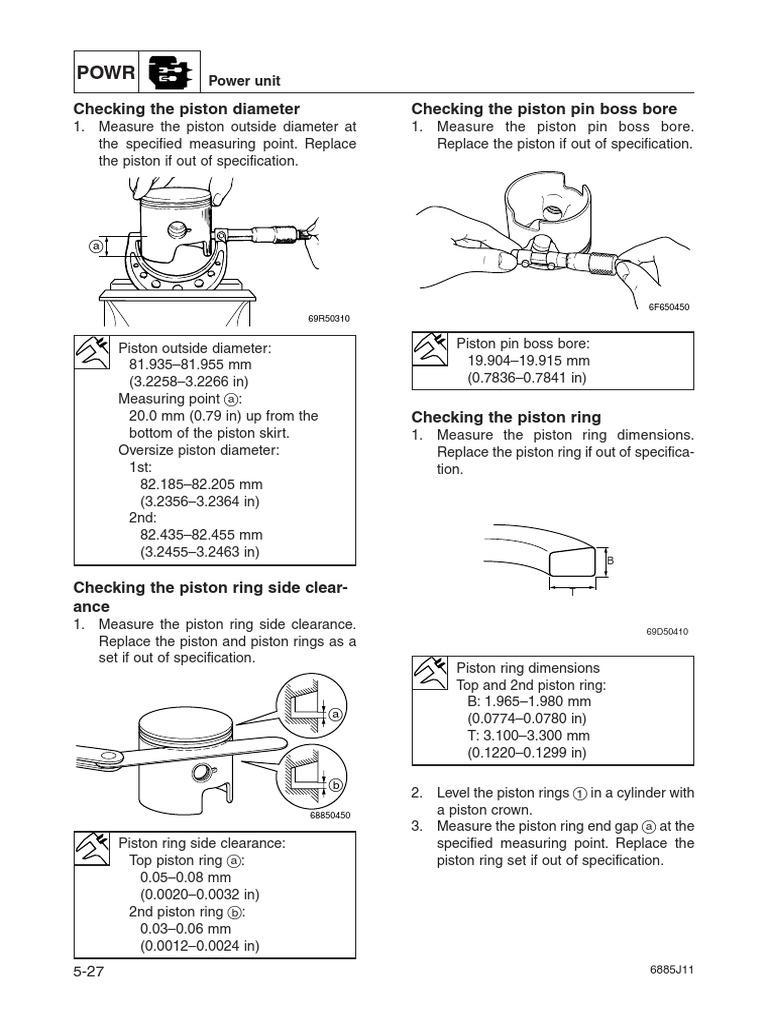 POWR

Power unit

Checking the piston diameter

1. Measure the piston outside diameter at the specified measuring point. Replace the piston if out of specification.

a

69R50310

Piston outside diameter:
81.935–81.955 mm
(3.2258–3.2266 in)
Measuring point ⓐ:
20.0 mm (0.79 in) up from the bottom of the piston skirt.
Oversize piston diameter:
1st:
82.185–82.205 mm
(3.2356–3.2364 in)
2nd:
82.435–82.455 mm
(3.2455–3.2463 in)

Checking the piston ring side clearance

1. Measure the piston ring side clearance. Replace the piston and piston rings as a set if out of specification.

a

b

68850450

Piston ring side clearance:
Top piston ring ⓐ:
0.05–0.08 mm
(0.0020–0.0032 in)
2nd piston ring ⓑ:
0.03–0.06 mm
(0.0012–0.0024 in)

Checking the piston pin boss bore

1. Measure the piston pin boss bore. Replace the piston if out of specification.

6F650450

Piston pin boss bore:
19.904–19.915 mm
(0.7836–0.7841 in)

Checking the piston ring

1. Measure the piston ring dimensions. Replace the piston ring if out of specification.

B

T

69D50410

Piston ring dimensions
Top and 2nd piston ring:
B: 1.965–1.980 mm
(0.0774–0.0780 in)
T: 3.100–3.300 mm
(0.1220–0.1299 in)

2. Level the piston rings ① in a cylinder with a piston crown.
3. Measure the piston ring end gap ⓐ at the specified measuring point. Replace the piston ring set if out of specification.

5-27

6885J11