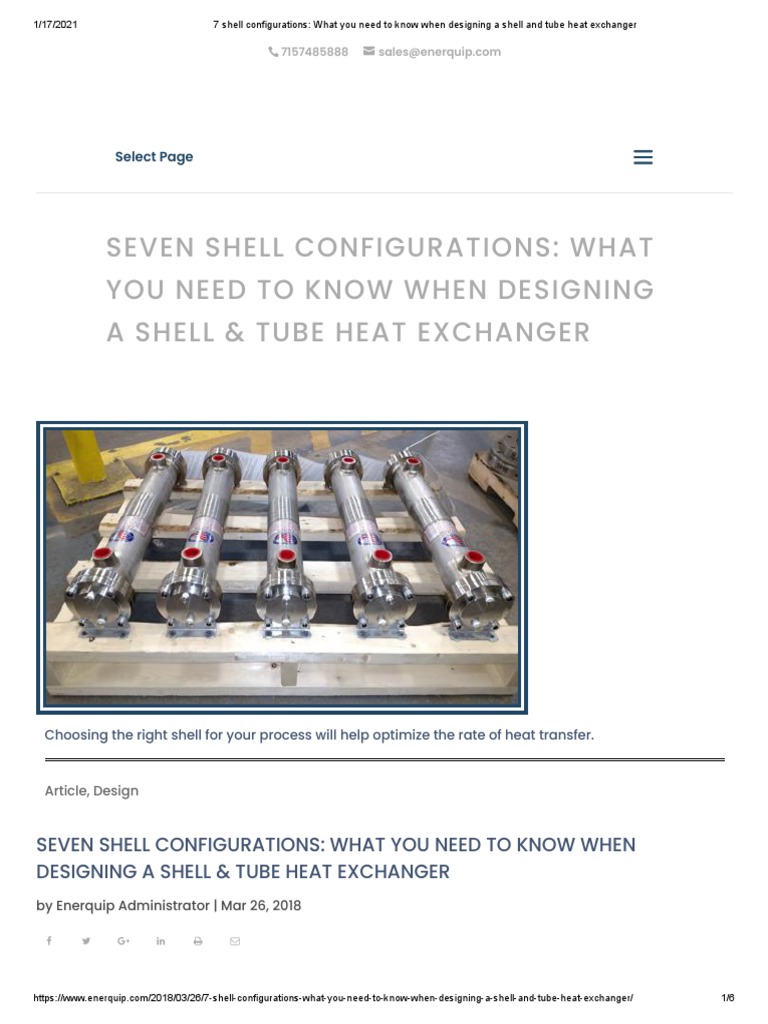 1/17/2021 7 shell configurations: What you need to know when designing a shell and tube heat exchanger

7157485888 sales@enerquip.com

Select Page

SEVEN SHELL CONFIGURATIONS: WHAT YOU NEED TO KNOW WHEN DESIGNING A SHELL & TUBE HEAT EXCHANGER

Choosing the right shell for your process will help optimize the rate of heat transfer.

Article, Design

SEVEN SHELL CONFIGURATIONS: WHAT YOU NEED TO KNOW WHEN DESIGNING A SHELL & TUBE HEAT EXCHANGER

by Enerquip Administrator | Mar 26, 2018

https://www.enerquip.com/2018/03/26/7-shell-configurations-what-you-need-to-know-when-designing-a-shell-and-tube-heat-exchanger/ 1/6