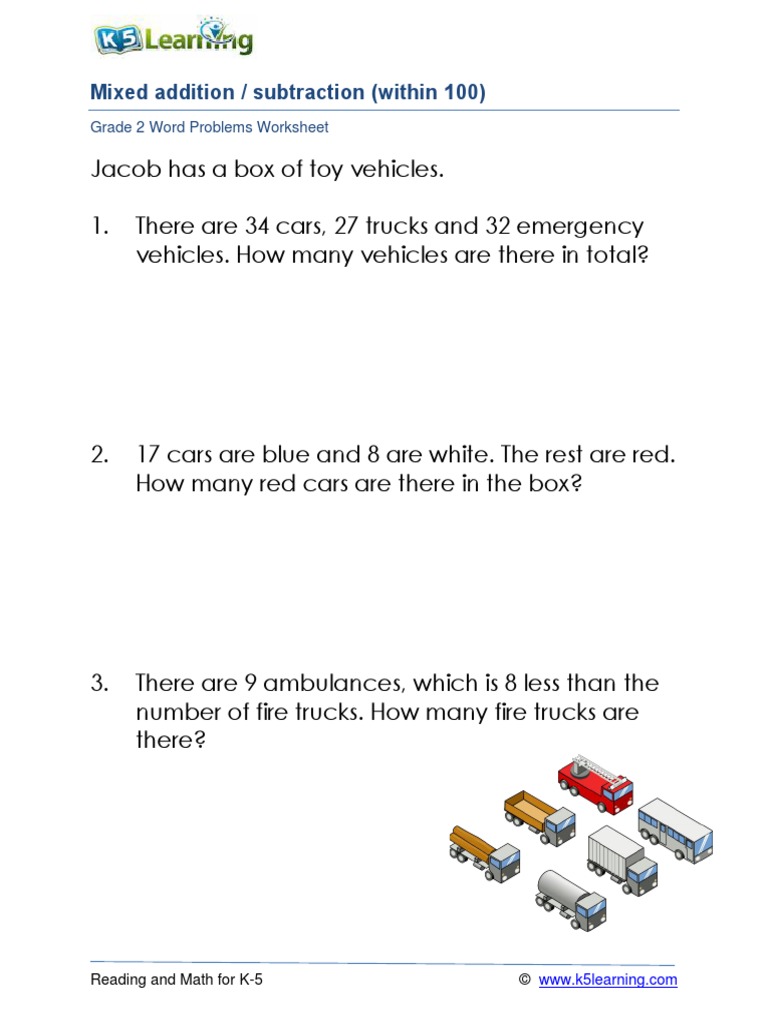 K5 Learning

Mixed addition / subtraction (within 100)

Grade 2 Word Problems Worksheet

Jacob has a box of toy vehicles.

1. There are 34 cars, 27 trucks and 32 emergency vehicles. How many vehicles are there in total?

2. 17 cars are blue and 8 are white. The rest are red. How many red cars are there in the box?

3. There are 9 ambulances, which is 8 less than the number of fire trucks. How many fire trucks are there?

Reading and Math for K-5

© www.k5learning.com