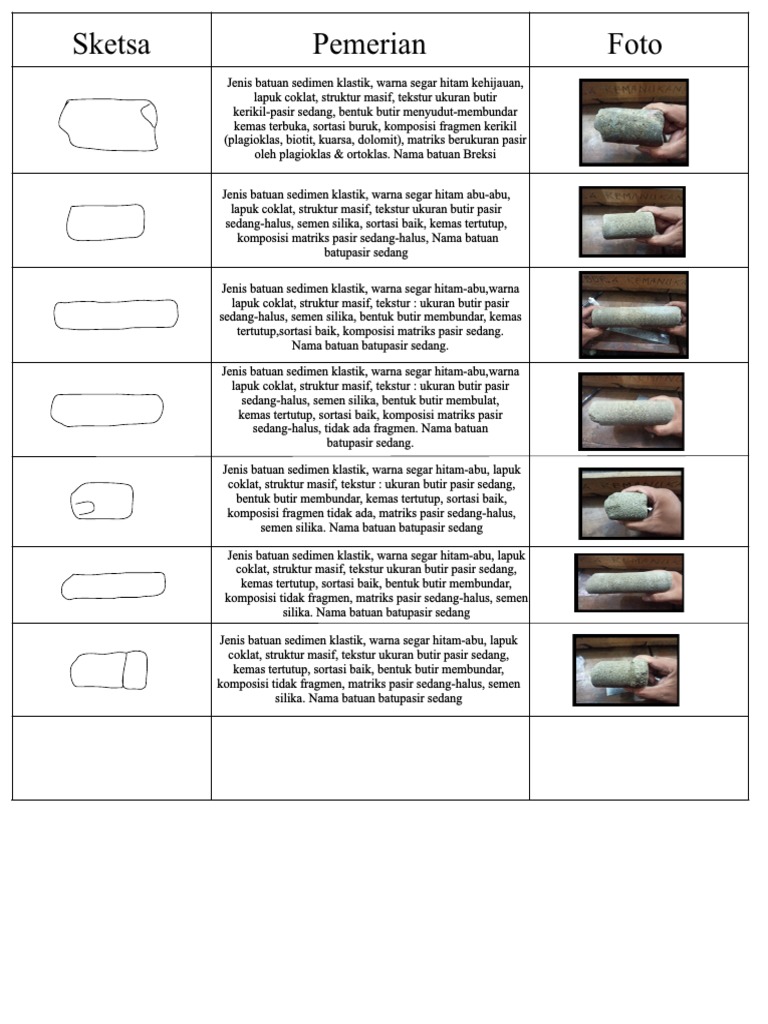 | Sketsa | Pemerian | Foto |
|---|---|---|
| | Jenis batuan sedimen klastik, warna segar hitam kehijauan, lapuk coklat, struktur masif, tekstur ukuran butir kerikil-pasir sedang, bentuk butir menyudut-membundar kemas terbuka, sortasi buruk, komposisi fragmen kerikil (plagioklas, biotit, kuarsa, dolomit), matriks berukuran pasir oleh plagioklas & ortoklas. Nama batuan Breksi | |
| | Jenis batuan sedimen klastik, warna segar hitam abu-abu, lapuk coklat, struktur masif, tekstur ukuran butir pasir sedang-halus, semen silika, sortasi baik, kemas tertutup, komposisi matriks pasir sedang-halus, Nama batuan batupasir sedang | |
| | Jenis batuan sedimen klastik, warna segar hitam-abu,warna lapuk coklat, struktur masif, tekstur : ukuran butir pasir sedang-halus, semen silika, bentuk butir membundar, kemas tertutup,sortasi baik, komposisi matriks pasir sedang. Nama batuan batupasir sedang. | |
| | Jenis batuan sedimen klastik, warna segar hitam-abu,warna lapuk coklat, struktur masif, tekstur : ukuran butir pasir sedang-halus, semen silika, bentuk butir membulat, kemas tertutup, sortasi baik, komposisi matriks pasir sedang-halus, tidak ada fragmen. Nama batuan batupasir sedang. | |
| | Jenis batuan sedimen klastik, warna segar hitam-abu, lapuk coklat, struktur masif, tekstur : ukuran butir pasir sedang, bentuk butir membundar, kemas tertutup, sortasi baik, komposisi fragmen tidak ada, matriks pasir sedang-halus, semen silika. Nama batuan batupasir sedang | |
| | Jenis batuan sedimen klastik, warna segar hitam-abu, lapuk coklat, struktur masif, tekstur ukuran butir pasir sedang, kemas tertutup, sortasi baik, bentuk butir membundar, komposisi tidak fragmen, matriks pasir sedang-halus, semen silika. Nama batuan batupasir sedang | |
| | Jenis batuan sedimen klastik, warna segar hitam-abu, lapuk coklat, struktur masif, tekstur ukuran butir pasir sedang, kemas tertutup, sortasi baik, bentuk butir membundar, komposisi tidak fragmen, matriks pasir sedang-halus, semen silika. Nama batuan batupasir sedang | |
| | | |