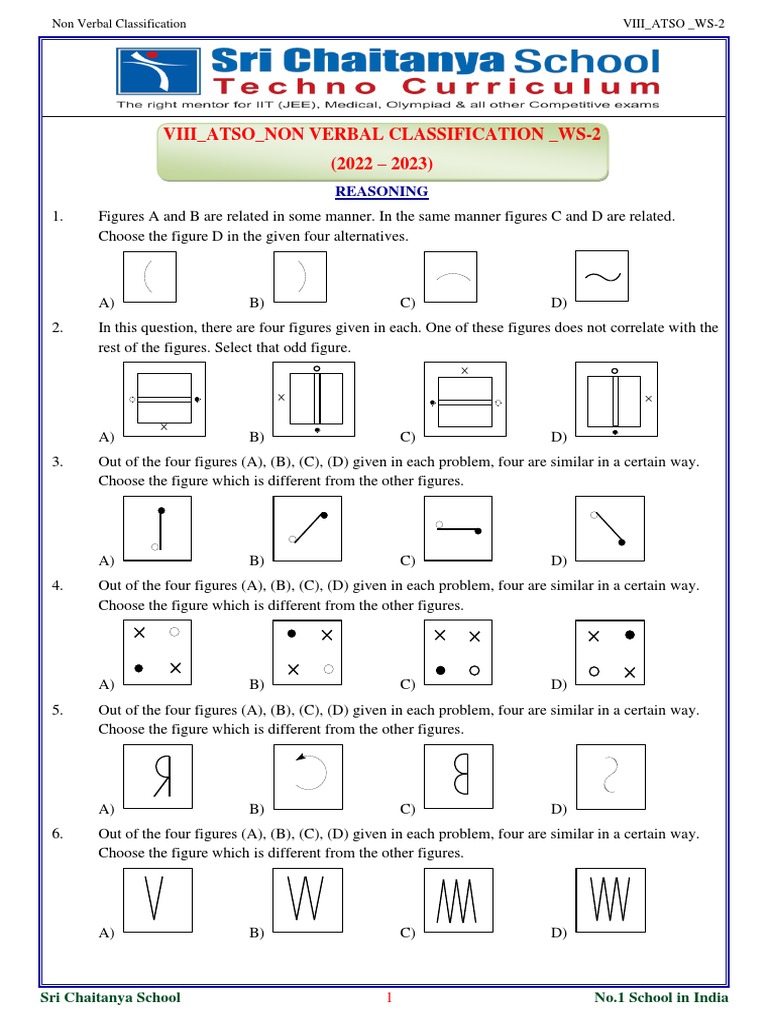 Non Verbal Classification

VIII_ATSO _WS-2

Sri Chaitanya School
Techno Curriculum
The right mentor for IIT (JEE), Medical, Olympiad & all other Competitive exams

VIII_ATSO_NON VERBAL CLASSIFICATION _WS-2
(2022 – 2023)

REASONING

1. Figures A and B are related in some manner. In the same manner figures C and D are related. Choose the figure D in the given four alternatives.

A) B) C) D)

2. In this question, there are four figures given in each. One of these figures does not correlate with the rest of the figures. Select that odd figure.

A) B) C) D)

3. Out of the four figures (A), (B), (C), (D) given in each problem, four are similar in a certain way. Choose the figure which is different from the other figures.

A) B) C) D)

4. Out of the four figures (A), (B), (C), (D) given in each problem, four are similar in a certain way. Choose the figure which is different from the other figures.

A) B) C) D)

5. Out of the four figures (A), (B), (C), (D) given in each problem, four are similar in a certain way. Choose the figure which is different from the other figures.

A) B) C) D)

6. Out of the four figures (A), (B), (C), (D) given in each problem, four are similar in a certain way. Choose the figure which is different from the other figures.

A) B) C) D)

Sri Chaitanya School

1

No.1 School in India