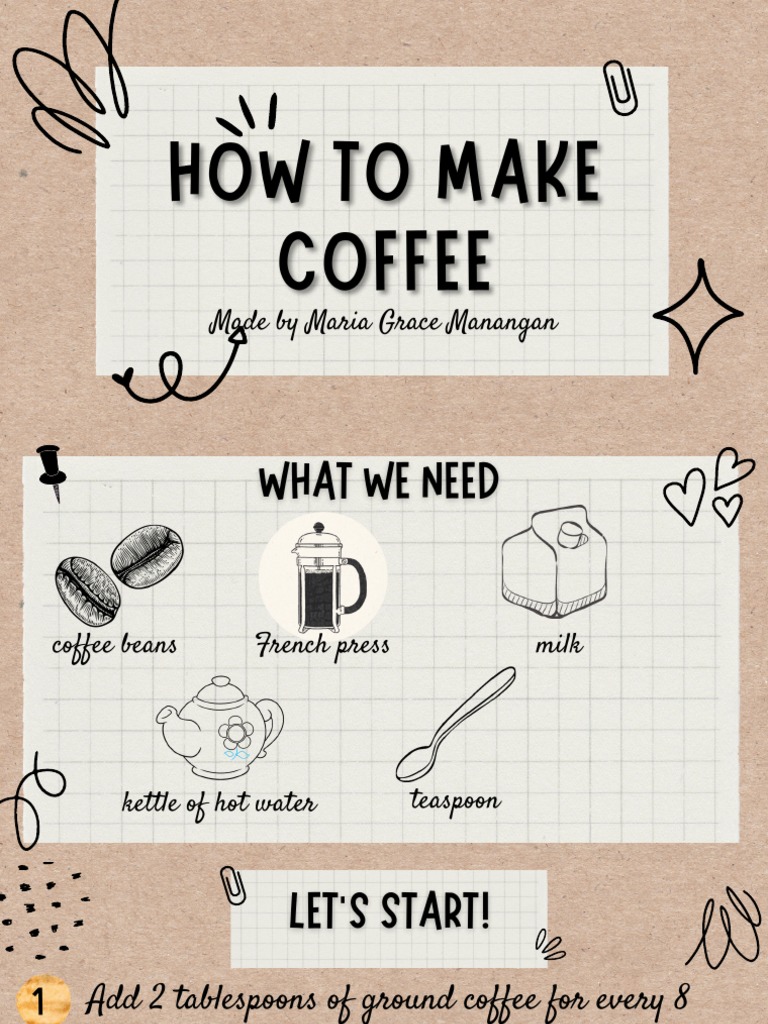 HOW TO MAKE COFFEE

Made by Maria Grace Manangan

WHAT WE NEED

coffee beans

French press

milk

kettle of hot water

teaspoon

LET'S START!

1 Add 2 tablespoons of ground coffee for every 8