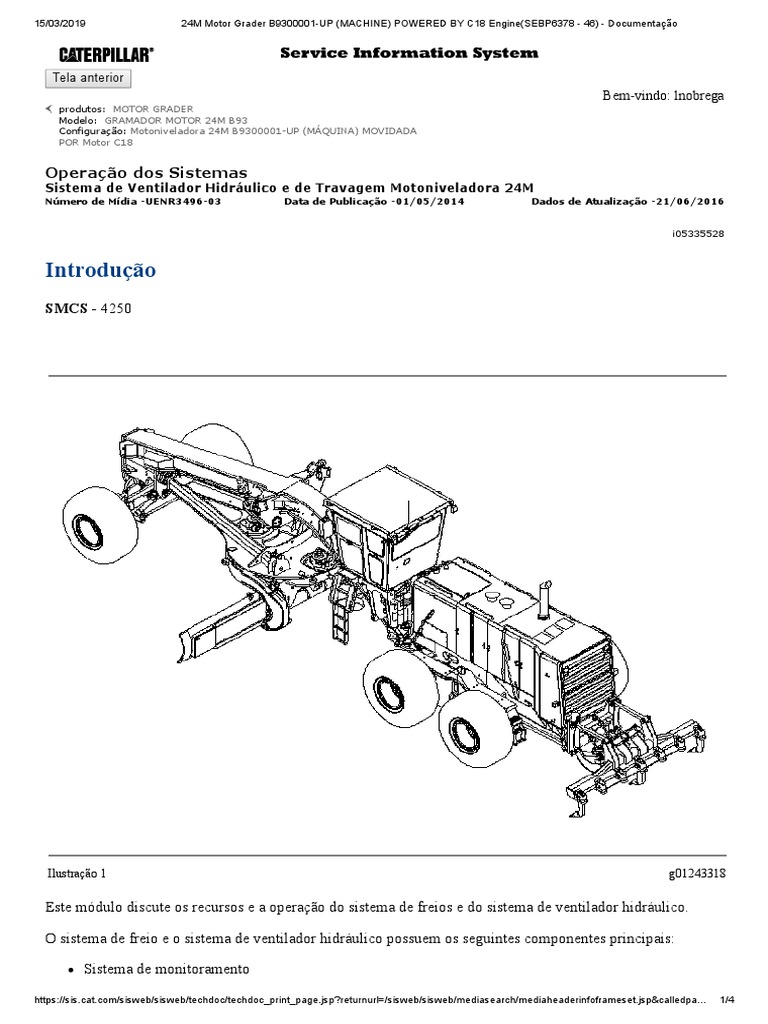 15/03/2019 24M Motor Grader B9300001-UP (MACHINE) POWERED BY C18 Engine(SEBP6378 - 46) - Documentação

CATERPILLAR®

Service Information System

Tela anterior

Bem-vindo: lnobrega

produtos: MOTOR GRADER
Modelo: GRAMADOR MOTOR 24M B93
Configuração: Motoniveladora 24M B9300001-UP (MÁQUINA) MOVIDADA POR Motor C18

Operação dos Sistemas
Sistema de Ventilador Hidráulico e de Travagem Motoniveladora 24M
Número de Mídia -UENR3496-03 Data de Publicação -01/05/2014 Dados de Atualização -21/06/2016

i05335528

Introdução

SMCS - 4250

Ilustração 1 g01243318

Este módulo discute os recursos e a operação do sistema de freios e do sistema de ventilador hidráulico.

O sistema de freio e o sistema de ventilador hidráulico possuem os seguintes componentes principais:

• Sistema de monitoramento

https://sis.cat.com/sisweb/sisweb/techdoc/techdoc_print_page.jsp?returnurl=/sisweb/sisweb/mediasearch/mediaheaderinfoframeset.jsp&calledpa... 1/4