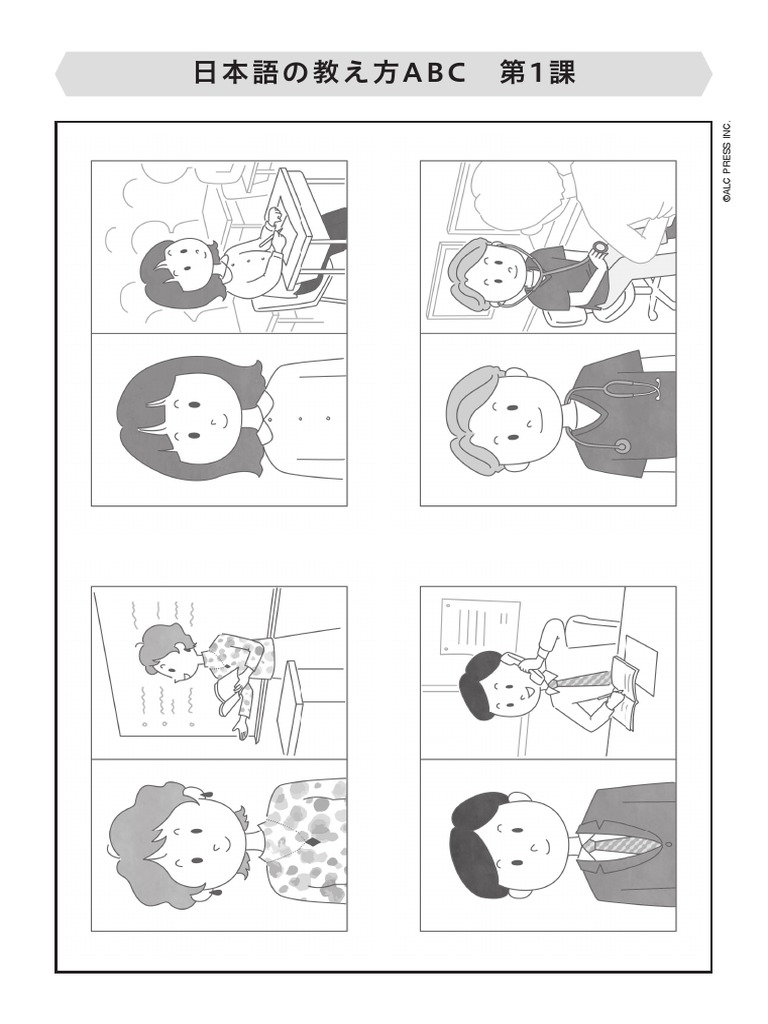 日本語の教え方ABC　第1課

©ALC PRESS INC.