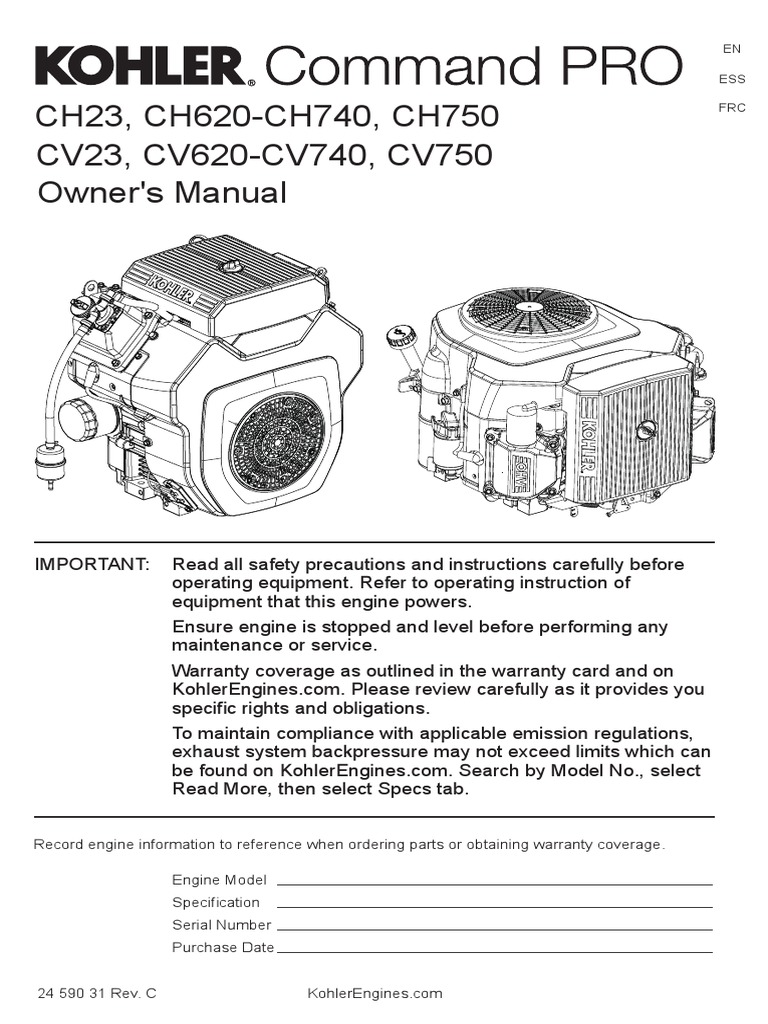 KOHLER® Command PRO

EN
ESS
FRC

CH23, CH620-CH740, CH750
CV23, CV620-CV740, CV750
Owner's Manual

KOHLER

KOHLER

IMPORTANT: Read all safety precautions and instructions carefully before operating equipment. Refer to operating instruction of equipment that this engine powers.

Ensure engine is stopped and level before performing any maintenance or service.

Warranty coverage as outlined in the warranty card and on KohlerEngines.com. Please review carefully as it provides you specific rights and obligations.

To maintain compliance with applicable emission regulations, exhaust system backpressure may not exceed limits which can be found on KohlerEngines.com. Search by Model No., select Read More, then select Specs tab.

Record engine information to reference when ordering parts or obtaining warranty coverage.

Engine Model
Specification
Serial Number
Purchase Date

24 590 31 Rev. C KohlerEngines.com