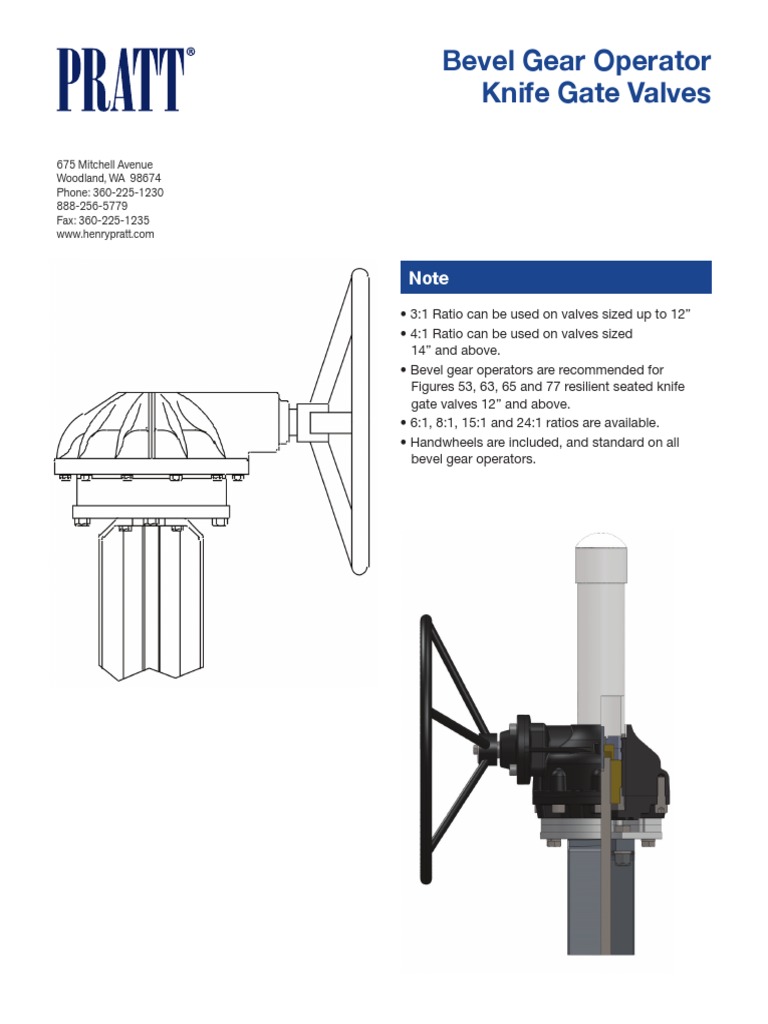 PRATT®

Bevel Gear Operator
Knife Gate Valves

675 Mitchell Avenue
Woodland, WA 98674
Phone: 360-225-1230
888-256-5779
Fax: 360-225-1235
www.henrypratt.com

Note

• 3:1 Ratio can be used on valves sized up to 12"
• 4:1 Ratio can be used on valves sized 14" and above.
• Bevel gear operators are recommended for Figures 53, 63, 65 and 77 resilient seated knife gate valves 12" and above.
• 6:1, 8:1, 15:1 and 24:1 ratios are available.
• Handwheels are included, and standard on all bevel gear operators.