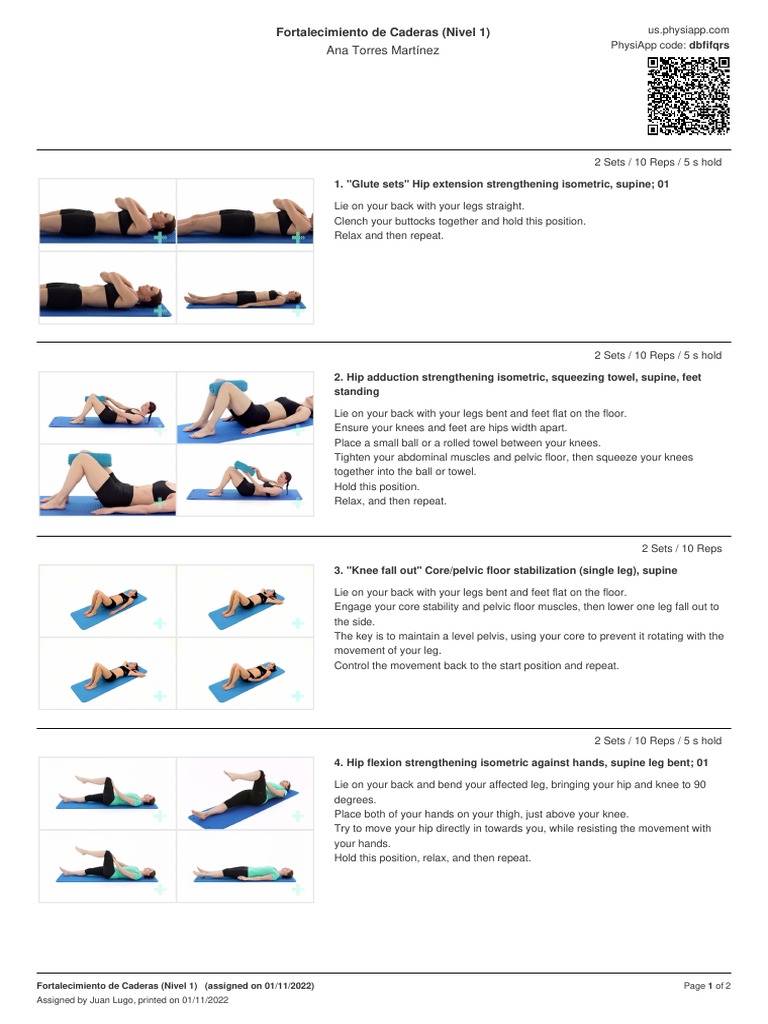 Fortalecimiento de Caderas (Nivel 1)
Ana Torres Martínez

us.physiapp.com
PhysiApp code: dbfifqrs

2 Sets / 10 Reps / 5 s hold

1. "Glute sets" Hip extension strengthening isometric, supine; 01

Lie on your back with your legs straight.
Clench your buttocks together and hold this position.
Relax and then repeat.

2 Sets / 10 Reps / 5 s hold

2. Hip adduction strengthening isometric, squeezing towel, supine, feet standing

Lie on your back with your legs bent and feet flat on the floor.
Ensure your knees and feet are hips width apart.
Place a small ball or a rolled towel between your knees.
Tighten your abdominal muscles and pelvic floor, then squeeze your knees together into the ball or towel.
Hold this position.
Relax, and then repeat.

2 Sets / 10 Reps

3. "Knee fall out" Core/pelvic floor stabilization (single leg), supine

Lie on your back with your legs bent and feet flat on the floor.
Engage your core stability and pelvic floor muscles, then lower one leg fall out to the side.
The key is to maintain a level pelvis, using your core to prevent it rotating with the movement of your leg.
Control the movement back to the start position and repeat.

2 Sets / 10 Reps / 5 s hold

4. Hip flexion strengthening isometric against hands, supine leg bent; 01

Lie on your back and bend your affected leg, bringing your hip and knee to 90 degrees.
Place both of your hands on your thigh, just above your knee.
Try to move your hip directly in towards you, while resisting the movement with your hands.
Hold this position, relax, and then repeat.

Fortalecimiento de Caderas (Nivel 1) (assigned on 01/11/2022)
Assigned by Juan Lugo, printed on 01/11/2022

Page 1 of 2