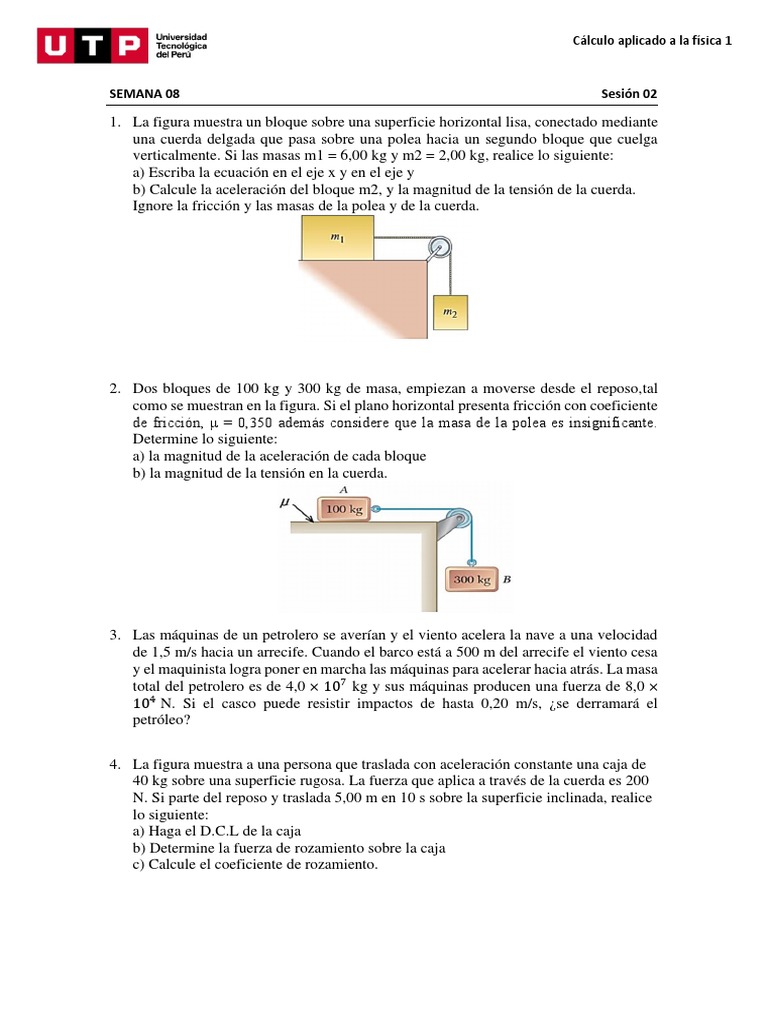 UTP Universidad Tecnológica del Perú

Cálculo aplicado a la física 1

SEMANA 08

Sesión 02

1. La figura muestra un bloque sobre una superficie horizontal lisa, conectado mediante una cuerda delgada que pasa sobre una polea hacia un segundo bloque que cuelga verticalmente. Si las masas m1 = 6,00 kg y m2 = 2,00 kg, realice lo siguiente:
a) Escriba la ecuación en el eje x y en el eje y
b) Calcule la aceleración del bloque m2, y la magnitud de la tensión de la cuerda. Ignore la fricción y las masas de la polea y de la cuerda.

$m_1$

$m_2$

2. Dos bloques de 100 kg y 300 kg de masa, empiezan a moverse desde el reposo,tal como se muestran en la figura. Si el plano horizontal presenta fricción con coeficiente de fricción, $\mu = 0,350$ además considere que la masa de la polea es insignificante. Determine lo siguiente:
a) la magnitud de la aceleración de cada bloque
b) la magnitud de la tensión en la cuerda.

$\mu$

A

100 kg

300 kg

B

3. Las máquinas de un petrolero se averían y el viento acelera la nave a una velocidad de 1,5 m/s hacia un arrecife. Cuando el barco está a 500 m del arrecife el viento cesa y el maquinista logra poner en marcha las máquinas para acelerar hacia atrás. La masa total del petrolero es de $4,0 \times 10^7$ kg y sus máquinas producen una fuerza de $8,0 \times 10^4$ N. Si el casco puede resistir impactos de hasta 0,20 m/s, ¿se derramará el petróleo?

4. La figura muestra a una persona que traslada con aceleración constante una caja de 40 kg sobre una superficie rugosa. La fuerza que aplica a través de la cuerda es 200 N. Si parte del reposo y traslada 5,00 m en 10 s sobre la superficie inclinada, realice lo siguiente:
a) Haga el D.C.L de la caja
b) Determine la fuerza de rozamiento sobre la caja
c) Calcule el coeficiente de rozamiento.