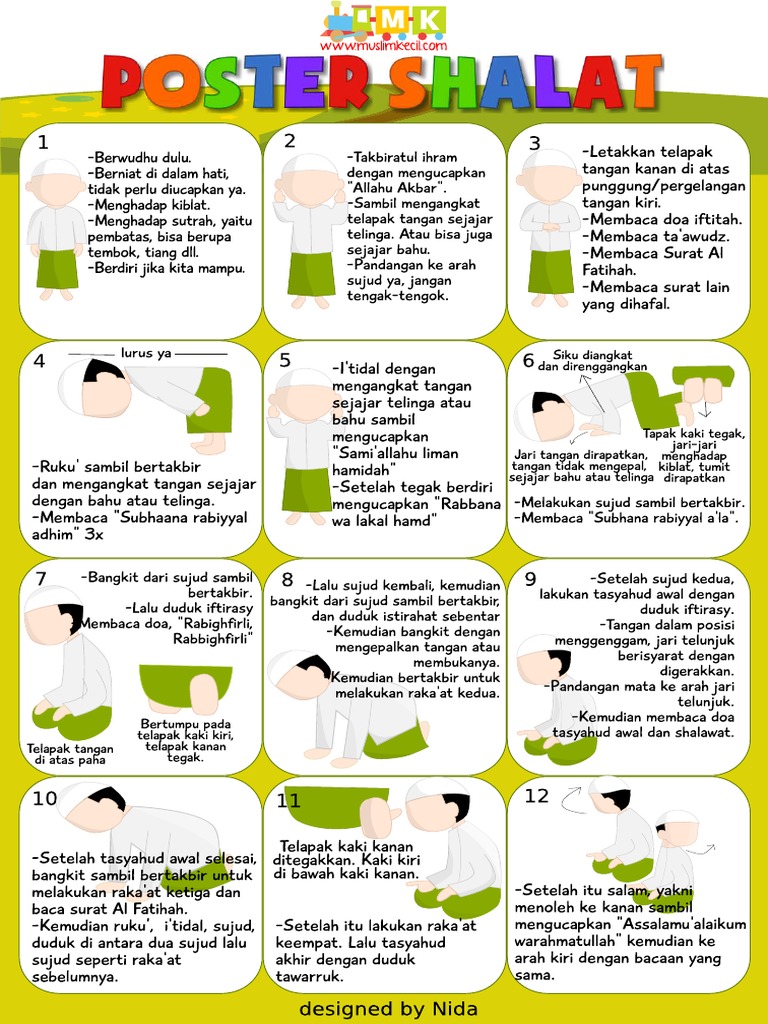 MK
www.muslimkecil.com

POSTER SHALAT

1
-Berwudhu dulu.
-Berniat di dalam hati, tidak perlu diucapkan ya.
-Menghadap kiblat.
-Menghadap sutrah, yaitu pembatas, bisa berupa tembok, tiang dll.
-Berdiri jika kita mampu.

2
-Takbiratul ihram dengan mengucapkan "Allahu Akbar".
-Sambil mengangkat telapak tangan sejajar telinga. Atau bisa juga sejajar bahu.
-Pandangan ke arah sujud ya, jangan tengak-tengok.

3
-Letakkan telapak tangan kanan di atas punggung/pergelangan tangan kiri.
-Membaca doa iftitah.
-Membaca ta'awudz.
-Membaca Surat Al Fatihah.
-Membaca surat lain yang dihafal.

4
lurus ya
-Ruku' sambil bertakbir dan mengangkat tangan sejajar dengan bahu atau telinga.
-Membaca "Subhaana rabiyyal adhim" 3x

5
-I'tidal dengan mengangkat tangan sejajar telinga atau bahu sambil mengucapkan "Sami'allahu liman hamidah"
-Setelah tegak berdiri mengucapkan "Rabbana wa lakal hamd"

6
Siku diangkat dan direnggangkan
Jari tangan dirapatkan, tangan tidak mengepal, sejajar bahu atau telinga
Tapak kaki tegak, jari-jari menghadap kiblat, tumit dirapatkan
-Melakukan sujud sambil bertakbir.
-Membaca "Subhana rabiyyal a'la".

7
-Bangkit dari sujud sambil bertakbir.
-Lalu duduk iftirasy
Membaca doa, "Rabighfirli, Rabbighfirli"
Telapak tangan di atas paha
Bertumpu pada telapak kaki kiri, telapak kanan tegak.

8
-Lalu sujud kembali, kemudian bangkit dari sujud sambil bertakbir, dan duduk istirahat sebentar
-Kemudian bangkit dengan mengepalkan tangan atau membukanya.
Kemudian bertakbir untuk melakukan raka'at kedua.

9
-Setelah sujud kedua, lakukan tasyahud awal dengan duduk iftirasy.
-Tangan dalam posisi menggenggam, jari telunjuk berisyarat dengan digerakkan.
-Pandangan mata ke arah jari telunjuk.
-Kemudian membaca doa tasyahud awal dan shalawat.

10
-Setelah tasyahud awal selesai, bangkit sambil bertakbir untuk melakukan raka'at ketiga dan baca surat Al Fatihah.
-Kemudian ruku', i'tidal, sujud, duduk di antara dua sujud lalu sujud seperti raka'at sebelumnya.

11
Telapak kaki kanan ditegakkan. Kaki kiri di bawah kaki kanan.
-Setelah itu lakukan raka'at keempat. Lalu tasyahud akhir dengan duduk tawarruk.

12
-Setelah itu salam, yakni menoleh ke kanan sambil mengucapkan "Assalamu'alaikum warahmatullah" kemudian ke arah kiri dengan bacaan yang sama.

designed by Nida