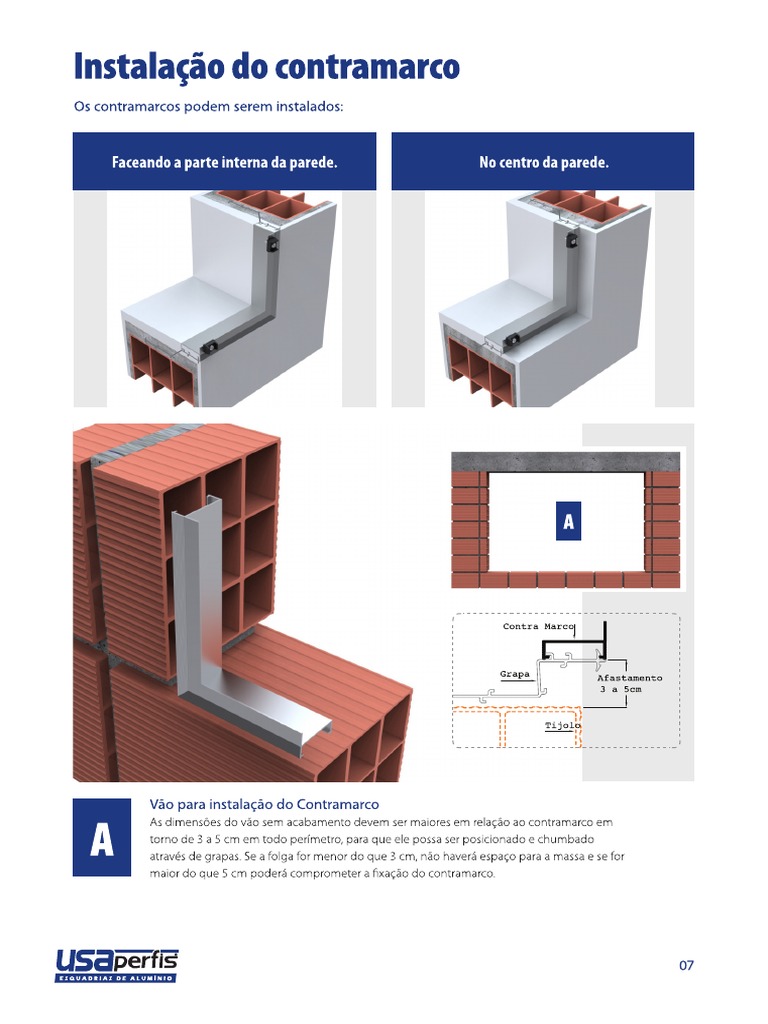 Instalação do contramarco

Os contramarcos podem serem instalados:

Faceando a parte interna da parede.

No centro da parede.

A

Contra Marco

Grapa

Afastamento 3 a 5cm

Tijolo

A

Vão para instalação do Contramarco

As dimensões do vão sem acabamento devem ser maiores em relação ao contramarco em torno de 3 a 5 cm em todo perímetro, para que ele possa ser posicionado e chumbado através de grapas. Se a folga for menor do que 3 cm, não haverá espaço para a massa e se for maior do que 5 cm poderá comprometer a fixação do contramarco.

USAperfis
ESQUADRIAS DE ALUMÍNIO

07