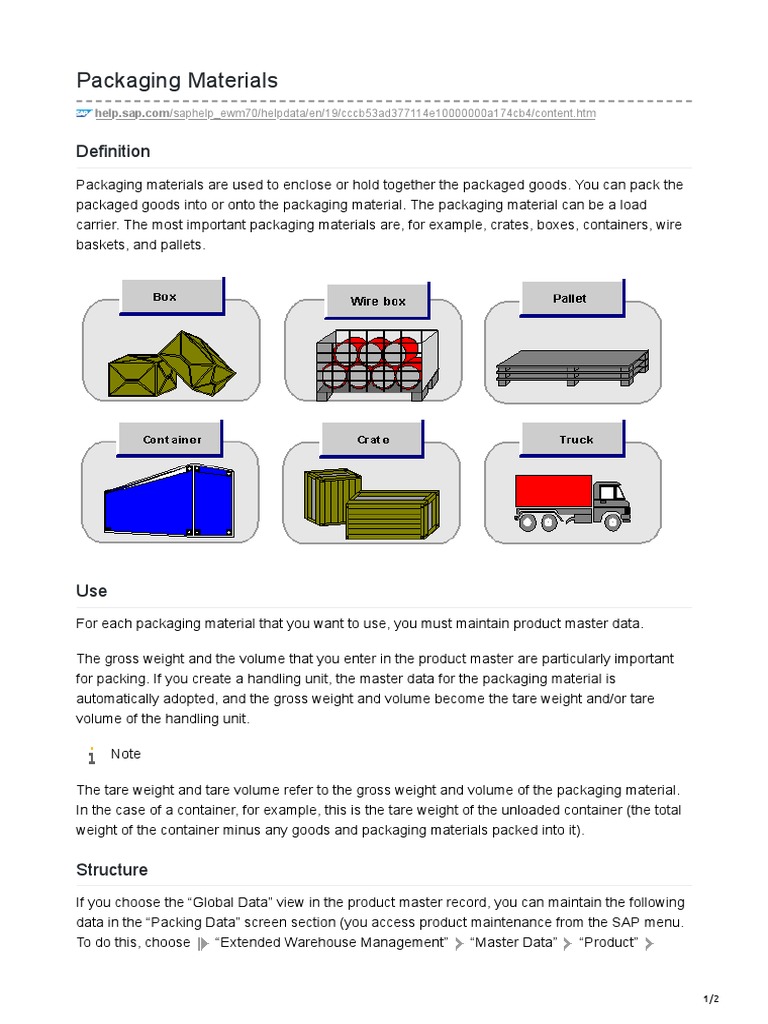 Packaging Materials

help.sap.com/saphelp_ewm70/helpdata/en/19/cccb53ad377114e10000000a174cb4/content.htm

Definition

Packaging materials are used to enclose or hold together the packaged goods. You can pack the packaged goods into or onto the packaging material. The packaging material can be a load carrier. The most important packaging materials are, for example, crates, boxes, containers, wire baskets, and pallets.

Box

Wire box

Pallet

Container

Crate

Truck

Use

For each packaging material that you want to use, you must maintain product master data.

The gross weight and the volume that you enter in the product master are particularly important for packing. If you create a handling unit, the master data for the packaging material is automatically adopted, and the gross weight and volume become the tare weight and/or tare volume of the handling unit.

Note

The tare weight and tare volume refer to the gross weight and volume of the packaging material. In the case of a container, for example, this is the tare weight of the unloaded container (the total weight of the container minus any goods and packaging materials packed into it).

Structure

If you choose the “Global Data” view in the product master record, you can maintain the following data in the “Packing Data” screen section (you access product maintenance from the SAP menu. To do this, choose “Extended Warehouse Management” “Master Data” “Product”

1/2