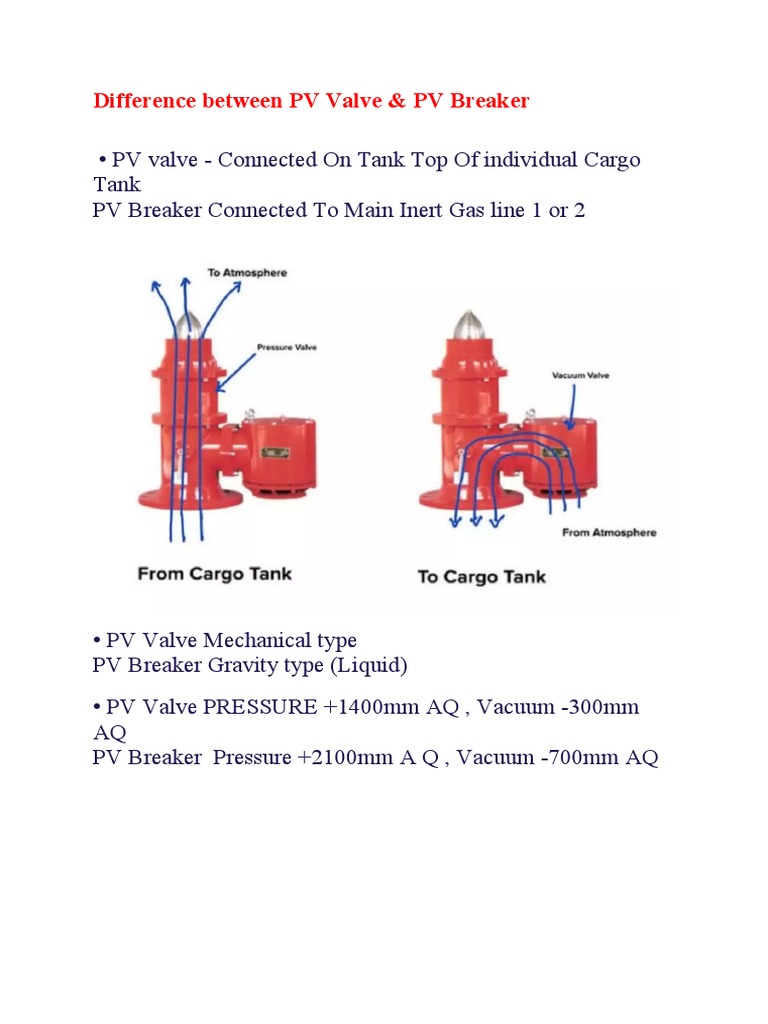 Difference between PV Valve & PV Breaker

• PV valve - Connected On Tank Top Of individual Cargo Tank
PV Breaker Connected To Main Inert Gas line 1 or 2

To Atmosphere

Pressure Valve

From Cargo Tank

Vacuum Valve

From Atmosphere

To Cargo Tank

• PV Valve Mechanical type
PV Breaker Gravity type (Liquid)

• PV Valve PRESSURE +1400mm AQ , Vacuum -300mm AQ
PV Breaker Pressure +2100mm A Q , Vacuum -700mm AQ