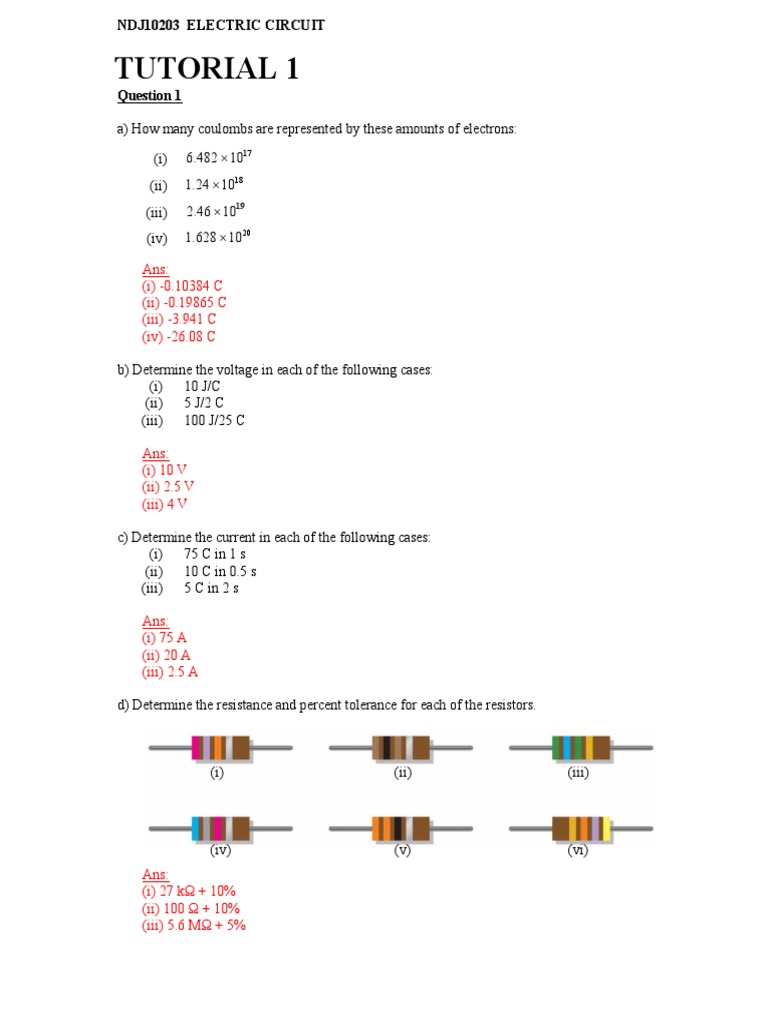 NDJ10203 ELECTRIC CIRCUIT

TUTORIAL 1

Question 1

a) How many coulombs are represented by these amounts of electrons:

(i) $6.482 \times 10^{17}$

(ii) $1.24 \times 10^{18}$

(iii) $2.46 \times 10^{19}$

(iv) $1.628 \times 10^{20}$

Ans:
(i) -0.10384 C
(ii) -0.19865 C
(iii) -3.941 C
(iv) -26.08 C

b) Determine the voltage in each of the following cases:
(i) 10 J/C
(ii) 5 J/2 C
(iii) 100 J/25 C

Ans:
(i) 10 V
(ii) 2.5 V
(iii) 4 V

c) Determine the current in each of the following cases:
(i) 75 C in 1 s
(ii) 10 C in 0.5 s
(iii) 5 C in 2 s

Ans:
(i) 75 A
(ii) 20 A
(iii) 2.5 A

d) Determine the resistance and percent tolerance for each of the resistors.

(i) (ii) (iii)

(iv) (v) (vi)

Ans:
(i) 27 kΩ + 10%
(ii) 100 Ω + 10%
(iii) 5.6 MΩ + 5%