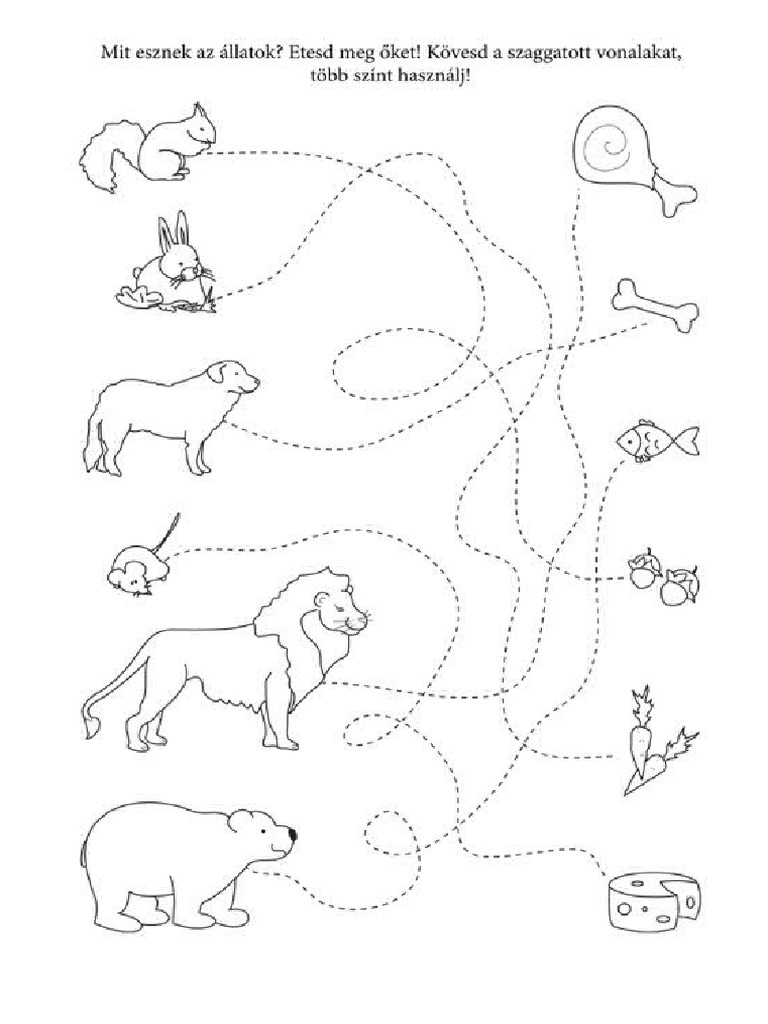 Mit esznek az állatok? Etesd meg őket! Kövesd a szaggatott vonalakat, több színt használj!