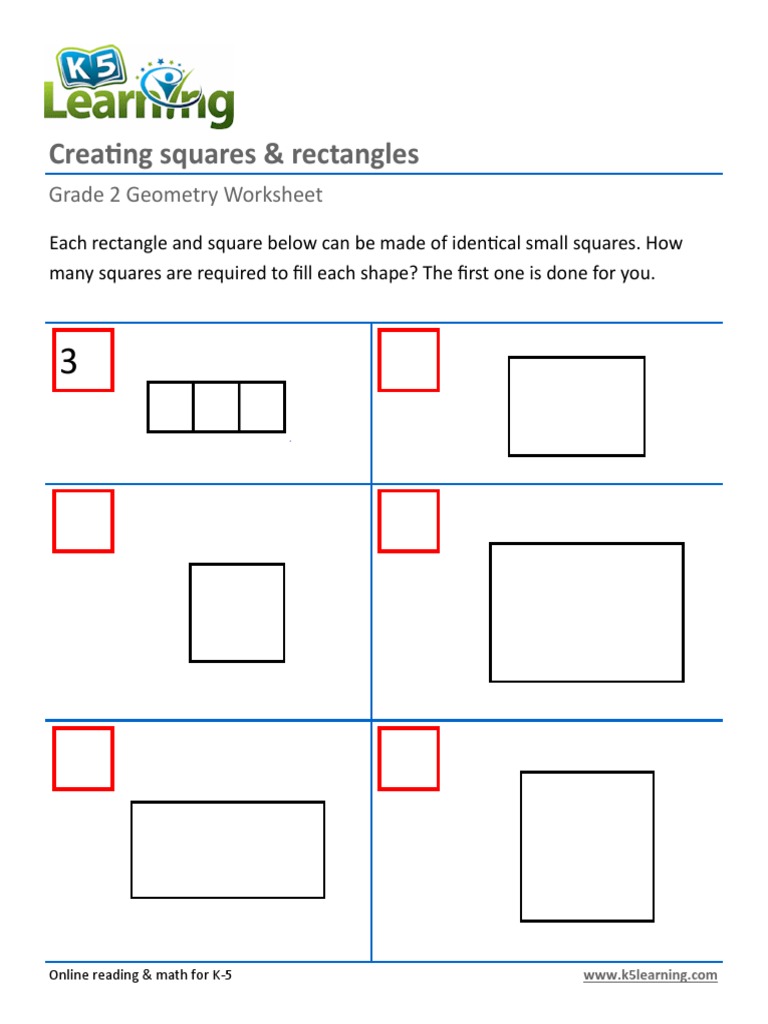 K5 Learning

Creating squares & rectangles

Grade 2 Geometry Worksheet

Each rectangle and square below can be made of identical small squares. How many squares are required to fill each shape? The first one is done for you.

3

Online reading & math for K-5

www.k5learning.com