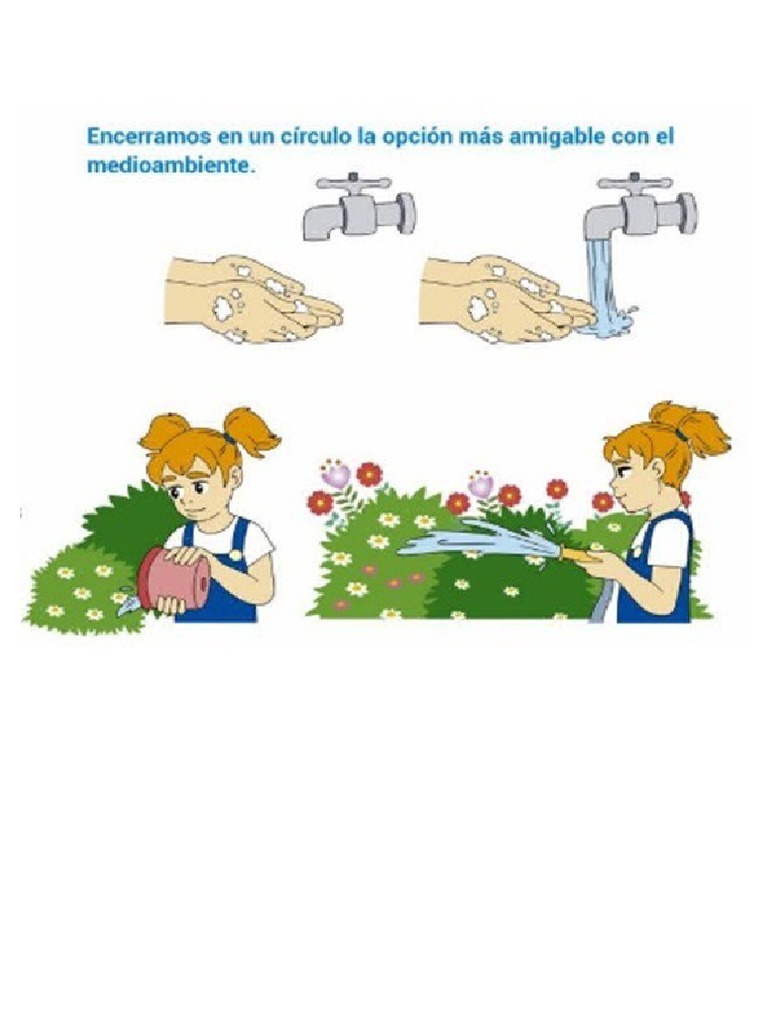 Encerramos en un círculo la opción más amigable con el medioambiente.