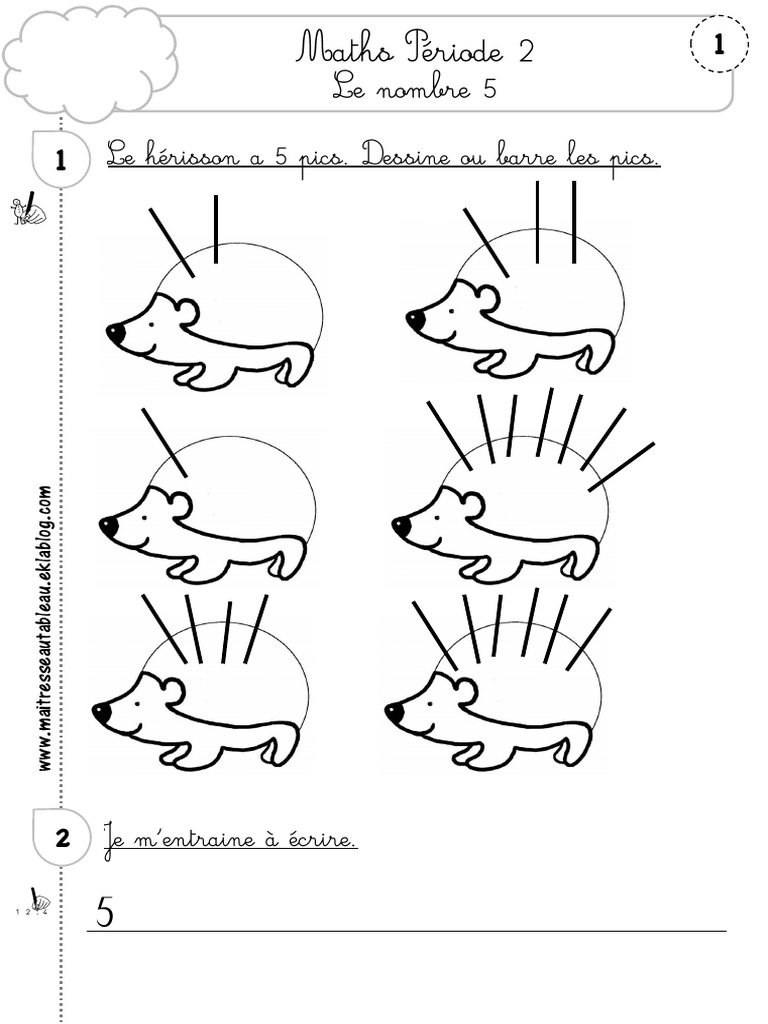 Maths Période 2
Le nombre 5

1

1 Le hérisson a 5 pics. Dessine ou barre les pics.

www.maitresseautableau.eklablog.com

2 Je m'entraine à écrire.

1 2 3 4

5