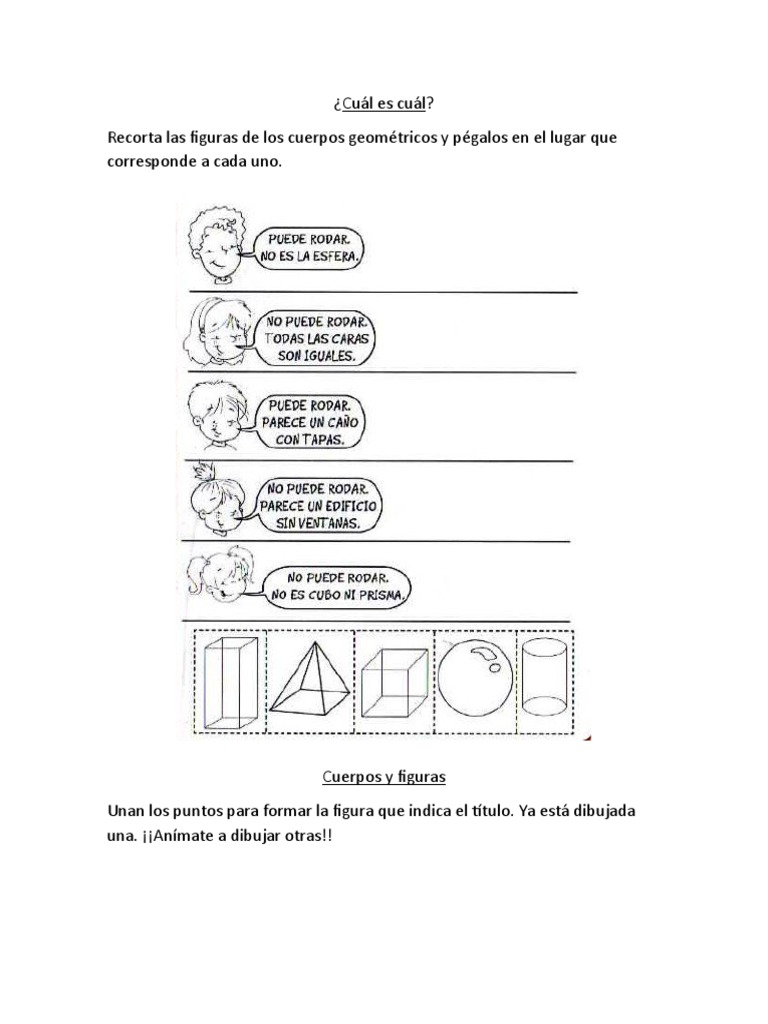 ¿Cuál es cuál?

Recorta las figuras de los cuerpos geométricos y pégalos en el lugar que corresponde a cada uno.

PUEDE RODAR. NO ES LA ESFERA.

NO PUEDE RODAR. TODAS LAS CARAS SON IGUALES.

PUEDE RODAR. PARECE UN CAÑO CON TAPAS.

NO PUEDE RODAR. PARECE UN EDIFICIO SIN VENTANAS.

NO PUEDE RODAR. NO ES CUBO NI PRISMA.

Cuerpos y figuras

Unan los puntos para formar la figura que indica el título. Ya está dibujada una. ¡¡Anímate a dibujar otras!!