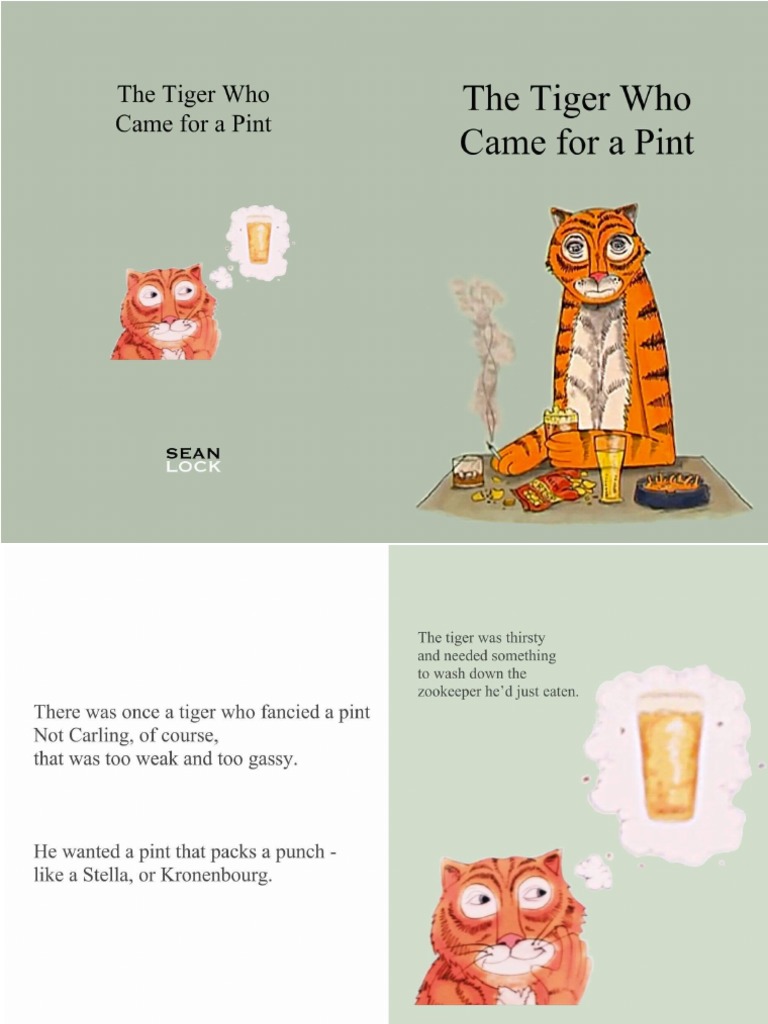 The Tiger Who Came for a Pint

SEAN LOCK

The Tiger Who Came for a Pint

There was once a tiger who fancied a pint Not Carling, of course, that was too weak and too gassy.

He wanted a pint that packs a punch - like a Stella, or Kronenbourg.

The tiger was thirsty and needed something to wash down the zookeeper he'd just eaten.