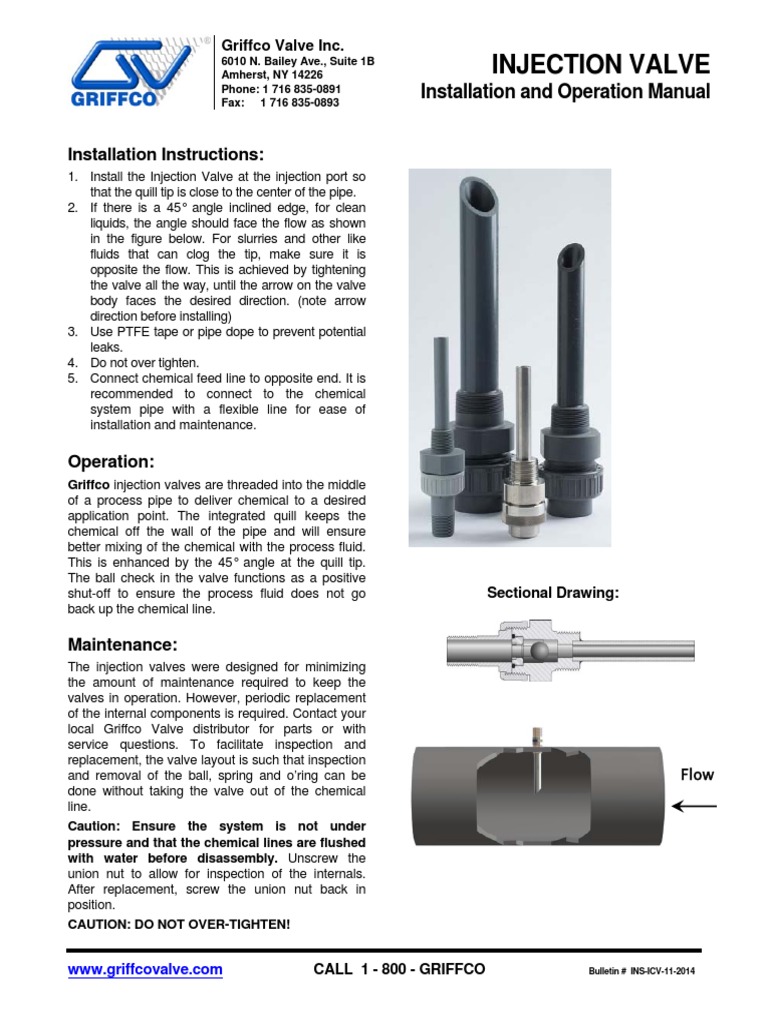 GRIFFCO

Griffco Valve Inc.
6010 N. Bailey Ave., Suite 1B
Amherst, NY 14226
Phone: 1 716 835-0891
Fax: 1 716 835-0893

INJECTION VALVE
Installation and Operation Manual

Installation Instructions:

1. Install the Injection Valve at the injection port so that the quill tip is close to the center of the pipe.
2. If there is a 45° angle inclined edge, for clean liquids, the angle should face the flow as shown in the figure below. For slurries and other like fluids that can clog the tip, make sure it is opposite the flow. This is achieved by tightening the valve all the way, until the arrow on the valve body faces the desired direction. (note arrow direction before installing)
3. Use PTFE tape or pipe dope to prevent potential leaks.
4. Do not over tighten.
5. Connect chemical feed line to opposite end. It is recommended to connect to the chemical system pipe with a flexible line for ease of installation and maintenance.

Operation:

Griffco injection valves are threaded into the middle of a process pipe to deliver chemical to a desired application point. The integrated quill keeps the chemical off the wall of the pipe and will ensure better mixing of the chemical with the process fluid. This is enhanced by the 45° angle at the quill tip. The ball check in the valve functions as a positive shut-off to ensure the process fluid does not go back up the chemical line.

Maintenance:

The injection valves were designed for minimizing the amount of maintenance required to keep the valves in operation. However, periodic replacement of the internal components is required. Contact your local Griffco Valve distributor for parts or with service questions. To facilitate inspection and replacement, the valve layout is such that inspection and removal of the ball, spring and o'ring can be done without taking the valve out of the chemical line.

Caution: Ensure the system is not under pressure and that the chemical lines are flushed with water before disassembly. Unscrew the union nut to allow for inspection of the internals. After replacement, screw the union nut back in position.

CAUTION: DO NOT OVER-TIGHTEN!

Sectional Drawing:

Flow

www.griffcovalve.com CALL 1 - 800 - GRIFFCO Bulletin # INS-ICV-11-2014