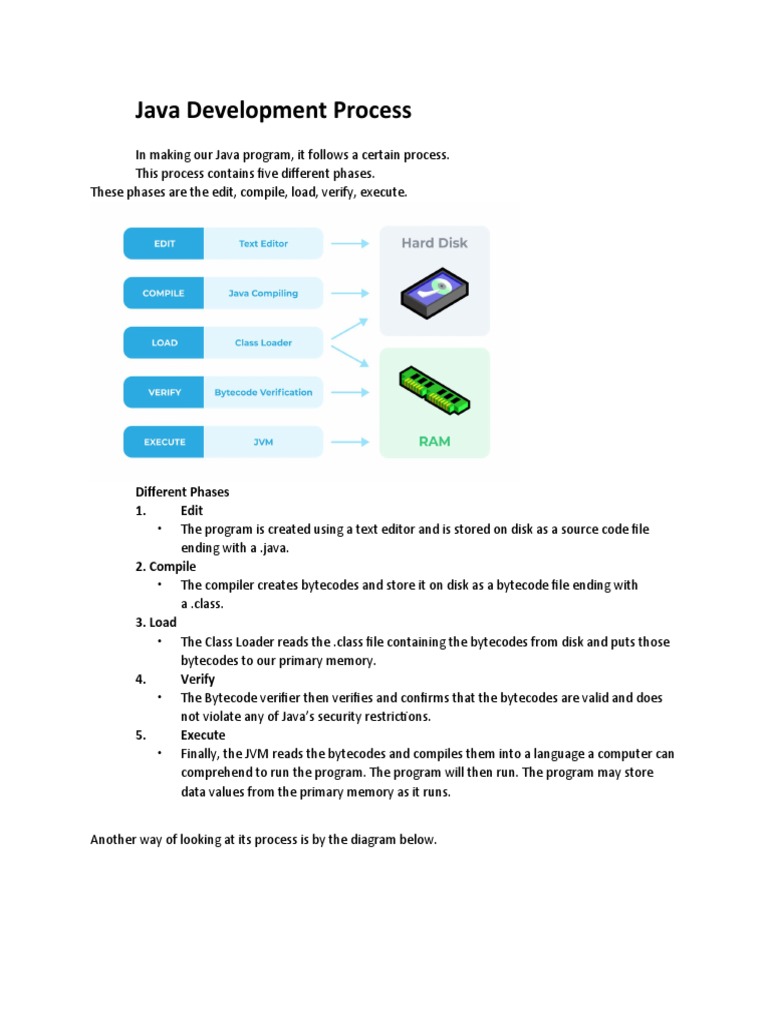 Java Development Process

In making our Java program, it follows a certain process.
This process contains five different phases.
These phases are the edit, compile, load, verify, execute.

EDIT
Text Editor
COMPILE
Java Compiling
LOAD
Class Loader
VERIFY
Bytecode Verification
EXECUTE
JVM
Hard Disk
RAM

Different Phases
1. Edit
• The program is created using a text editor and is stored on disk as a source code file ending with a .java.
2. Compile
• The compiler creates bytecodes and store it on disk as a bytecode file ending with a .class.
3. Load
• The Class Loader reads the .class file containing the bytecodes from disk and puts those bytecodes to our primary memory.
4. Verify
• The Bytecode verifier then verifies and confirms that the bytecodes are valid and does not violate any of Java's security restrictions.
5. Execute
• Finally, the JVM reads the bytecodes and compiles them into a language a computer can comprehend to run the program. The program will then run. The program may store data values from the primary memory as it runs.

Another way of looking at its process is by the diagram below.