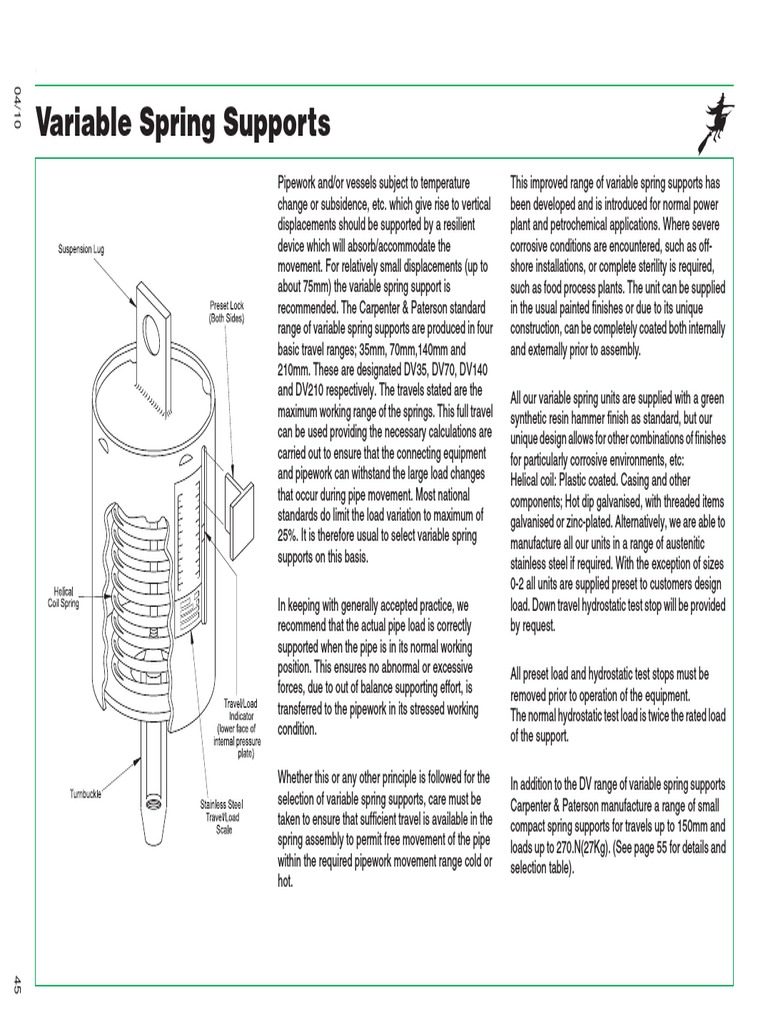 04/10

Variable Spring Supports

Suspension Lug

Preset Lock (Both Sides)

Helical Coil Spring

Travel/Load Indicator (lower face of internal pressure plate)

Turnbuckle

Stainless Steel Travel/Load Scale

Pipework and/or vessels subject to temperature change or subsidence, etc. which give rise to vertical displacements should be supported by a resilient device which will absorb/accommodate the movement. For relatively small displacements (up to about 75mm) the variable spring support is recommended. The Carpenter & Paterson standard range of variable spring supports are produced in four basic travel ranges; 35mm, 70mm,140mm and 210mm. These are designated DV35, DV70, DV140 and DV210 respectively. The travels stated are the maximum working range of the springs. This full travel can be used providing the necessary calculations are carried out to ensure that the connecting equipment and pipework can withstand the large load changes that occur during pipe movement. Most national standards do limit the load variation to maximum of 25%. It is therefore usual to select variable spring supports on this basis.

In keeping with generally accepted practice, we recommend that the actual pipe load is correctly supported when the pipe is in its normal working position. This ensures no abnormal or excessive forces, due to out of balance supporting effort, is transferred to the pipework in its stressed working condition.

Whether this or any other principle is followed for the selection of variable spring supports, care must be taken to ensure that sufficient travel is available in the spring assembly to permit free movement of the pipe within the required pipework movement range cold or hot.

This improved range of variable spring supports has been developed and is introduced for normal power plant and petrochemical applications. Where severe corrosive conditions are encountered, such as off-shore installations, or complete sterility is required, such as food process plants. The unit can be supplied in the usual painted finishes or due to its unique construction, can be completely coated both internally and externally prior to assembly.

All our variable spring units are supplied with a green synthetic resin hammer finish as standard, but our unique design allows for other combinations of finishes for particularly corrosive environments, etc:
Helical coil: Plastic coated. Casing and other components; Hot dip galvanised, with threaded items galvanised or zinc-plated. Alternatively, we are able to manufacture all our units in a range of austenitic stainless steel if required. With the exception of sizes 0-2 all units are supplied preset to customers design load. Down travel hydrostatic test stop will be provided by request.

All preset load and hydrostatic test stops must be removed prior to operation of the equipment.
The normal hydrostatic test load is twice the rated load of the support.

In addition to the DV range of variable spring supports Carpenter & Paterson manufacture a range of small compact spring supports for travels up to 150mm and loads up to 270.N(27Kg). (See page 55 for details and selection table).

45