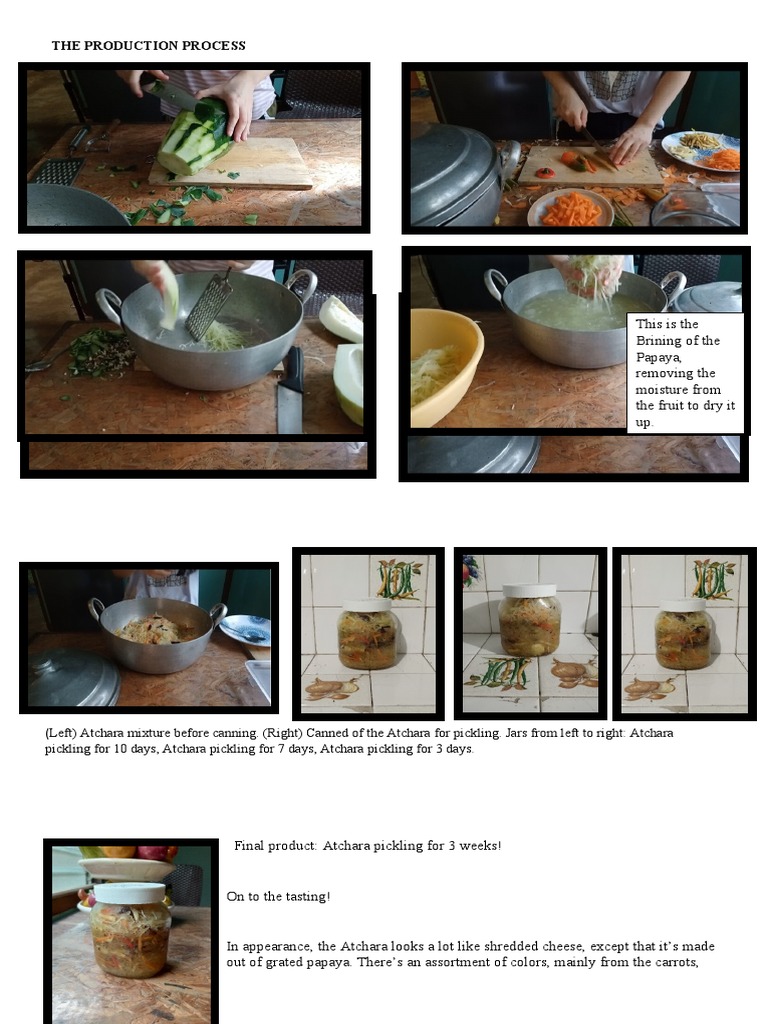 THE PRODUCTION PROCESS

This is the Brining of the Papaya, removing the moisture from the fruit to dry it up.

(Left) Atchara mixture before canning. (Right) Canned of the Atchara for pickling. Jars from left to right: Atchara pickling for 10 days, Atchara pickling for 7 days, Atchara pickling for 3 days.

Final product: Atchara pickling for 3 weeks!

On to the tasting!

In appearance, the Atchara looks a lot like shredded cheese, except that it's made out of grated papaya. There's an assortment of colors, mainly from the carrots,