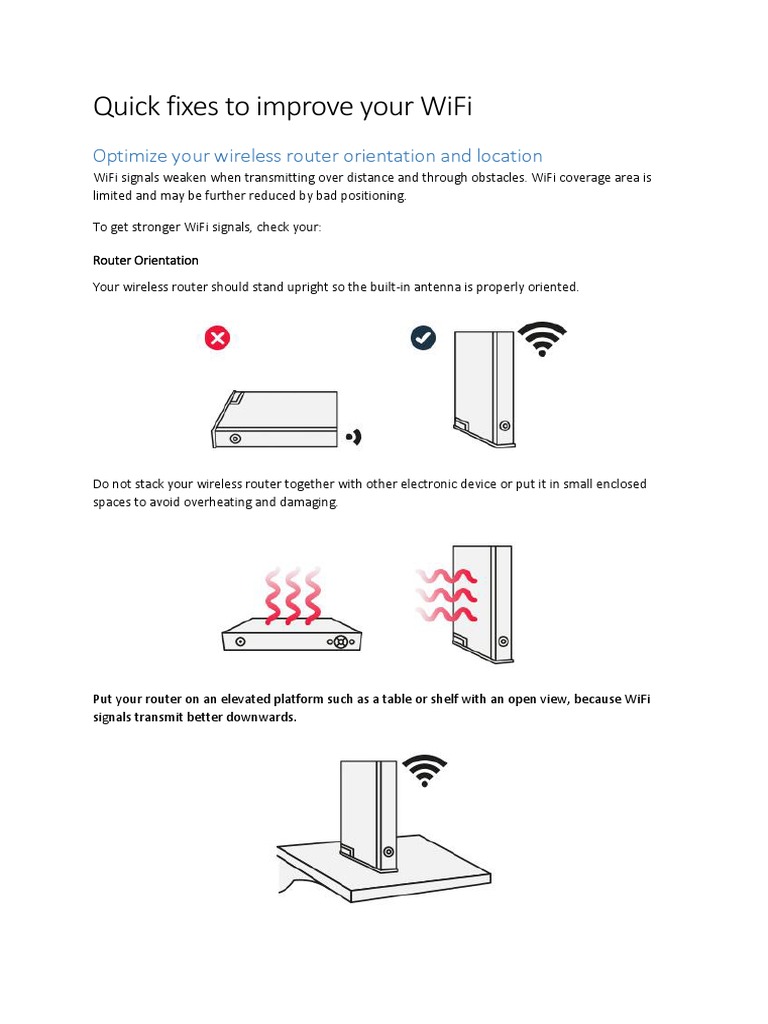 Quick fixes to improve your WiFi

Optimize your wireless router orientation and location

WiFi signals weaken when transmitting over distance and through obstacles. WiFi coverage area is limited and may be further reduced by bad positioning.

To get stronger WiFi signals, check your:

Router Orientation

Your wireless router should stand upright so the built-in antenna is properly oriented.

Do not stack your wireless router together with other electronic device or put it in small enclosed spaces to avoid overheating and damaging.

Put your router on an elevated platform such as a table or shelf with an open view, because WiFi signals transmit better downwards.