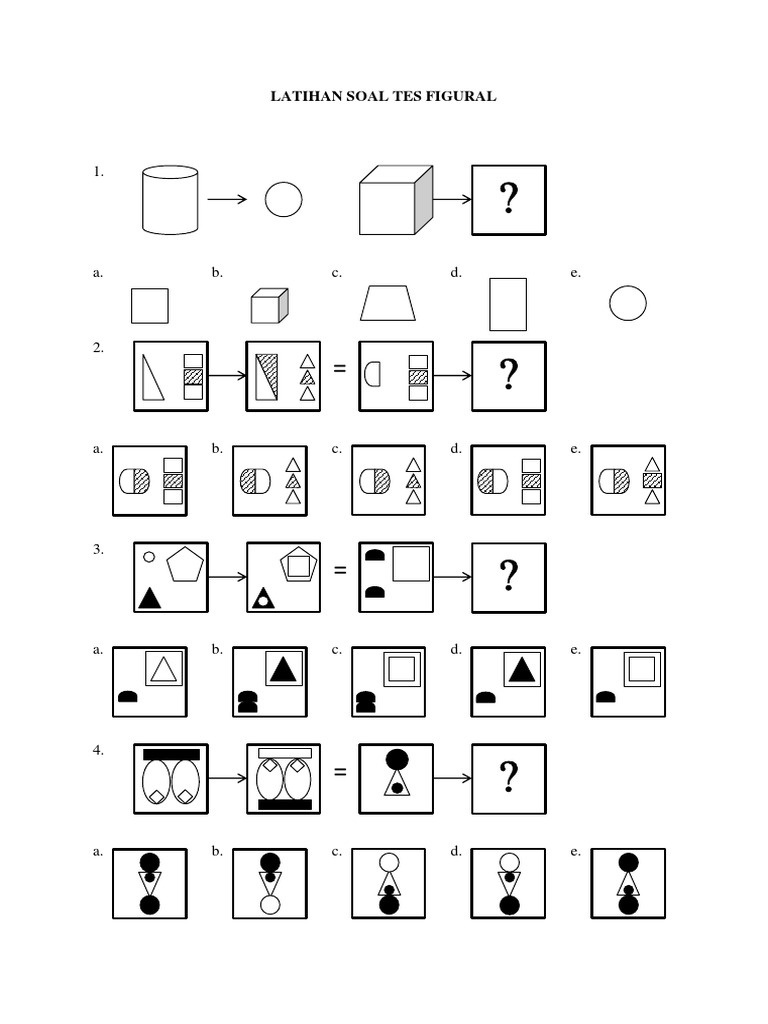 LATIHAN SOAL TES FIGURAL

1. ?

a. b. c. d. e.

2. = ?

a. b. c. d. e.

3. = ?

a. b. c. d. e.

4. = ?

a. b. c. d. e.