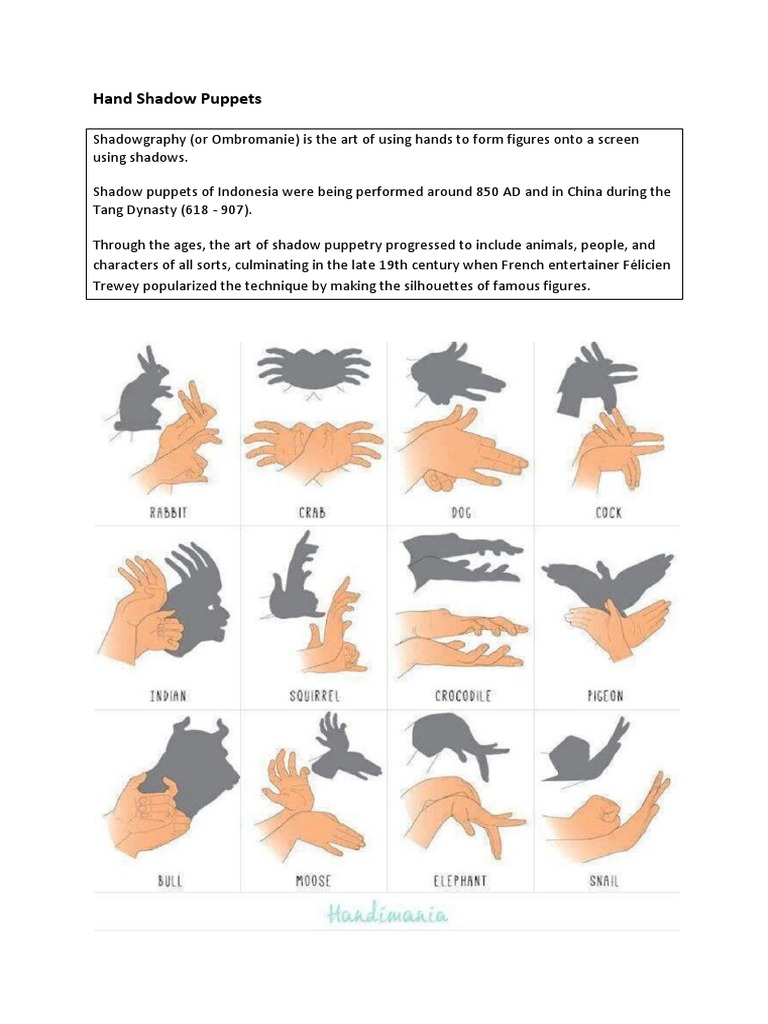 Hand Shadow Puppets

Shadowgraphy (or Ombromanie) is the art of using hands to form figures onto a screen using shadows.

Shadow puppets of Indonesia were being performed around 850 AD and in China during the Tang Dynasty (618 - 907).

Through the ages, the art of shadow puppetry progressed to include animals, people, and characters of all sorts, culminating in the late 19th century when French entertainer Félicien Trewey popularized the technique by making the silhouettes of famous figures.

RABBIT
CRAB
DOG
COCK
INDIAN
SQUIRREL
CROCODILE
PIGEON
BULL
MOOSE
ELEPHANT
SNAIL

Handimania