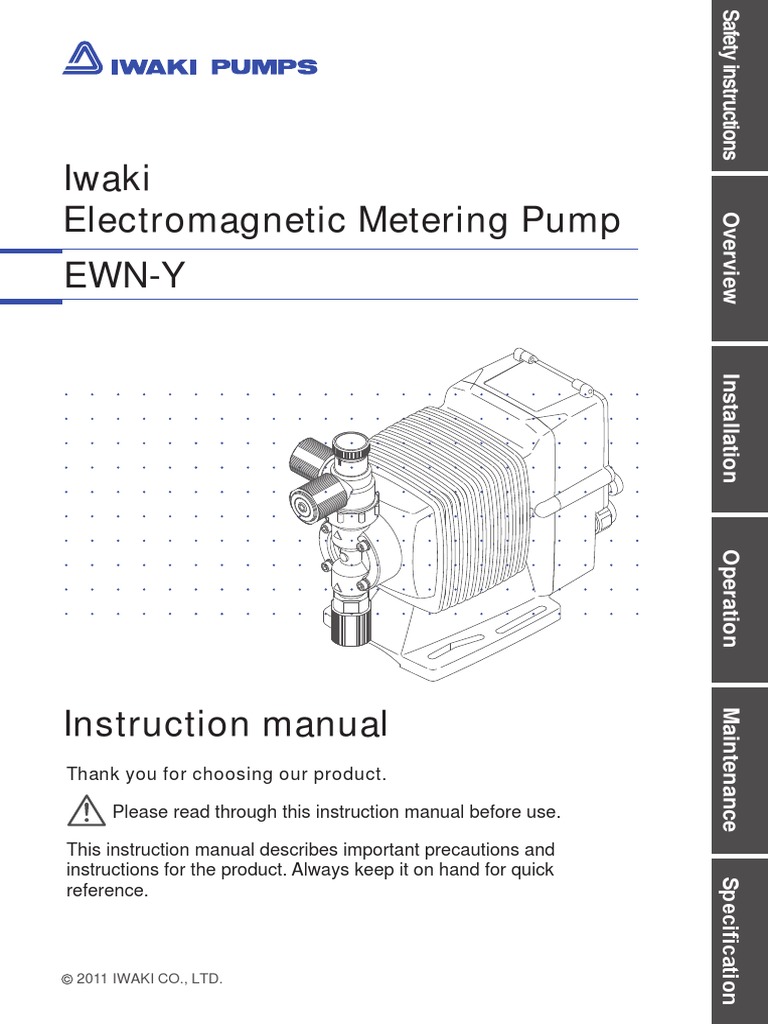 IWAKI PUMPS

Iwaki
Electromagnetic Metering Pump

EWN-Y

Instruction manual

Thank you for choosing our product.

Please read through this instruction manual before use.

This instruction manual describes important precautions and instructions for the product. Always keep it on hand for quick reference.

© 2011 IWAKI CO., LTD.

Safety instructions
Overview
Installation
Operation
Maintenance
Specification