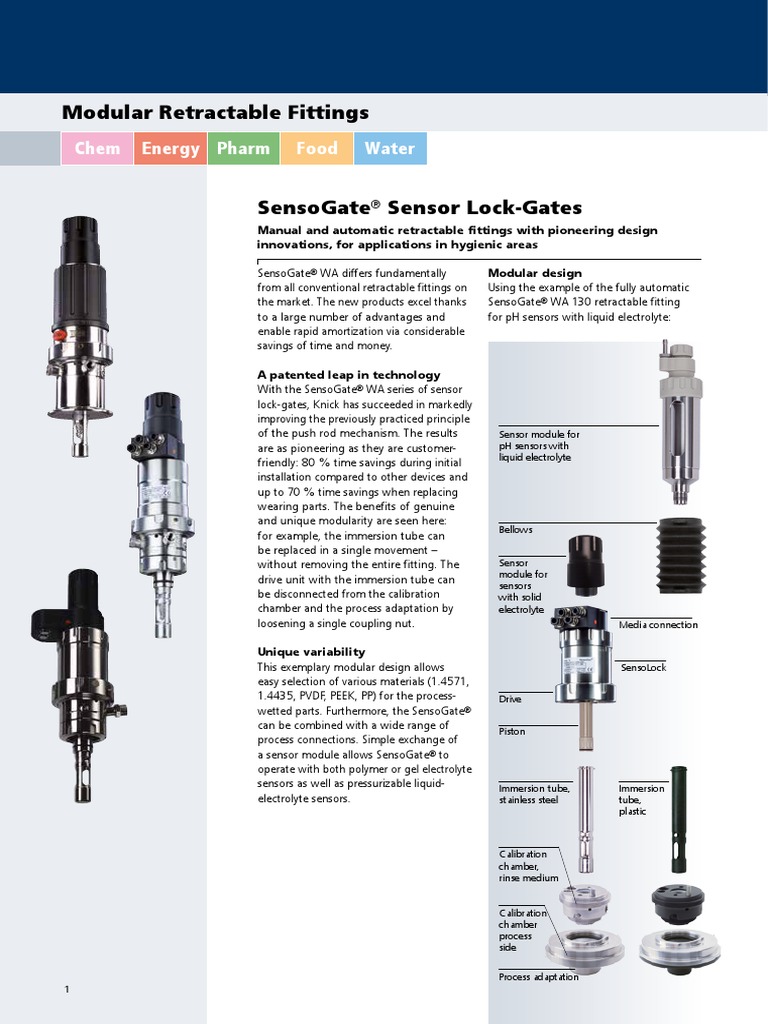 Modular Retractable Fittings

Chem Energy Pharm Food Water

SensoGate® Sensor Lock-Gates

Manual and automatic retractable fittings with pioneering design innovations, for applications in hygienic areas

SensoGate® WA differs fundamentally from all conventional retractable fittings on the market. The new products excel thanks to a large number of advantages and enable rapid amortization via considerable savings of time and money.

A patented leap in technology
With the SensoGate® WA series of sensor lock-gates, Knick has succeeded in markedly improving the previously practiced principle of the push rod mechanism. The results are as pioneering as they are customer-friendly: 80 % time savings during initial installation compared to other devices and up to 70 % time savings when replacing wearing parts. The benefits of genuine and unique modularity are seen here: for example, the immersion tube can be replaced in a single movement – without removing the entire fitting. The drive unit with the immersion tube can be disconnected from the calibration chamber and the process adaptation by loosening a single coupling nut.

Unique variability
This exemplary modular design allows easy selection of various materials (1.4571, 1.4435, PVDF, PEEK, PP) for the process-wetted parts. Furthermore, the SensoGate® can be combined with a wide range of process connections. Simple exchange of a sensor module allows SensoGate® to operate with both polymer or gel electrolyte sensors as well as pressurizable liquid-electrolyte sensors.

Modular design
Using the example of the fully automatic SensoGate® WA 130 retractable fitting for pH sensors with liquid electrolyte:

Sensor module for pH sensors with liquid electrolyte

Bellows

Sensor module for sensors with solid electrolyte

Media connection

SensoLock

Drive

Piston

Immersion tube, stainless steel

Immersion tube, plastic

Calibration chamber, rinse medium

Calibration chamber process side

Process adaptation

1