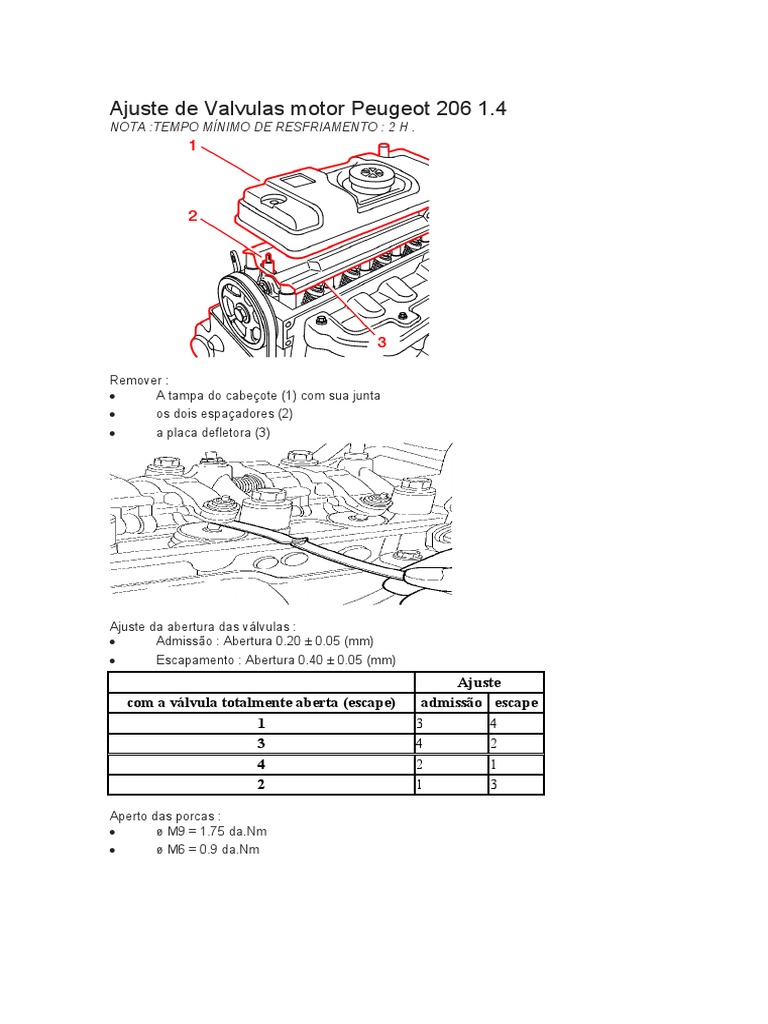 Ajuste de Valvulas motor Peugeot 206 1.4
NOTA :TEMPO MÍNIMO DE RESFRIAMENTO : 2 H .

1
2
3

Remover :
• A tampa do cabeçote (1) com sua junta
• os dois espaçadores (2)
• a placa defletora (3)

Ajuste da abertura das válvulas :
• Admissão : Abertura 0.20 ± 0.05 (mm)
• Escapamento : Abertura 0.40 ± 0.05 (mm)

| | Ajuste | |
|---|---|---|
| com a válvula totalmente aberta (escape) | admissão | escape |
| 1 | 3 | 4 |
| 3 | 4 | 2 |
| 4 | 2 | 1 |
| 2 | 1 | 3 |

Aperto das porcas :
• ø M9 = 1.75 da.Nm
• ø M6 = 0.9 da.Nm