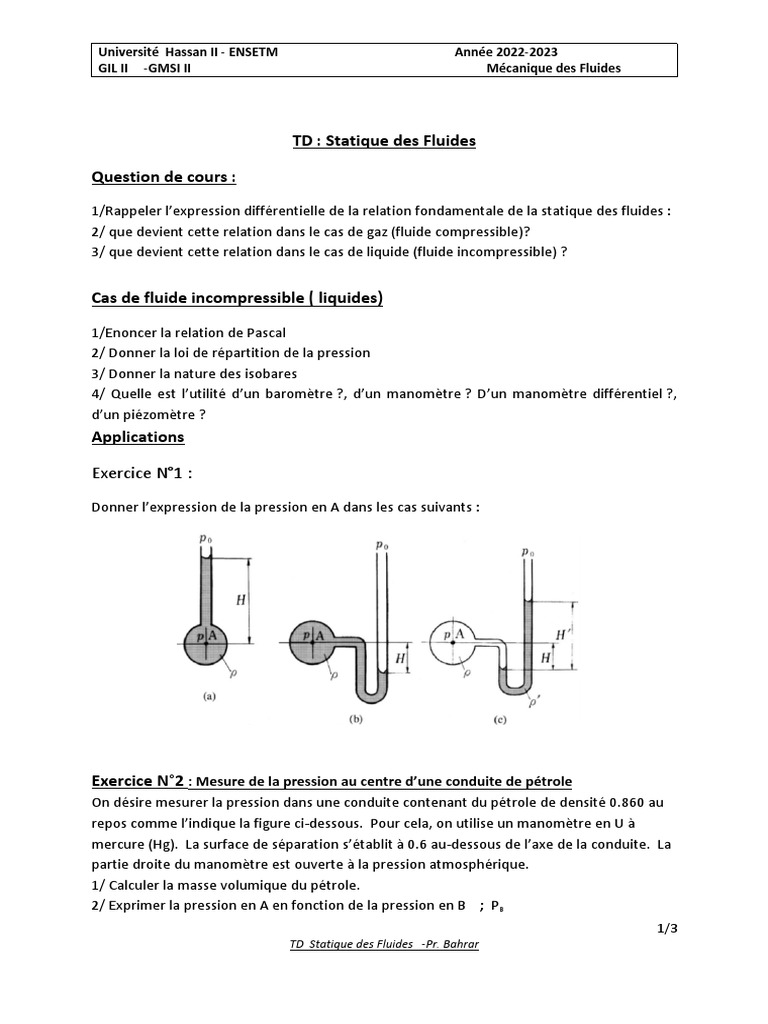 Université Hassan II - ENSETM
Année 2022-2023
GIL II -GMSI II
Mécanique des Fluides

TD : Statique des Fluides

Question de cours :

1/Rappeler l'expression différentielle de la relation fondamentale de la statique des fluides :
2/ que devient cette relation dans le cas de gaz (fluide compressible)?
3/ que devient cette relation dans le cas de liquide (fluide incompressible) ?

Cas de fluide incompressible ( liquides)

1/Enoncer la relation de Pascal
2/ Donner la loi de répartition de la pression
3/ Donner la nature des isobares
4/ Quelle est l'utilité d'un baromètre ?, d'un manomètre ? D'un manomètre différentiel ?, d'un piézomètre ?

Applications

Exercice N°1 :

Donner l'expression de la pression en A dans les cas suivants :

$p_0$
$H$
$p$ A
$\rho$
(a)
$p_0$
$p$ A
$H$
$\rho$
(b)
$p_0$
$p$ A
$H'$
$H$
$\rho$
$\rho'$
(c)

Exercice N°2 : Mesure de la pression au centre d'une conduite de pétrole
On désire mesurer la pression dans une conduite contenant du pétrole de densité 0.860 au repos comme l'indique la figure ci-dessous. Pour cela, on utilise un manomètre en U à mercure (Hg). La surface de séparation s'établit à 0.6 au-dessous de l'axe de la conduite. La partie droite du manomètre est ouverte à la pression atmosphérique.
1/ Calculer la masse volumique du pétrole.
2/ Exprimer la pression en A en fonction de la pression en B ; $P_B$

1/3

TD Statique des Fluides -Pr. Bahrar