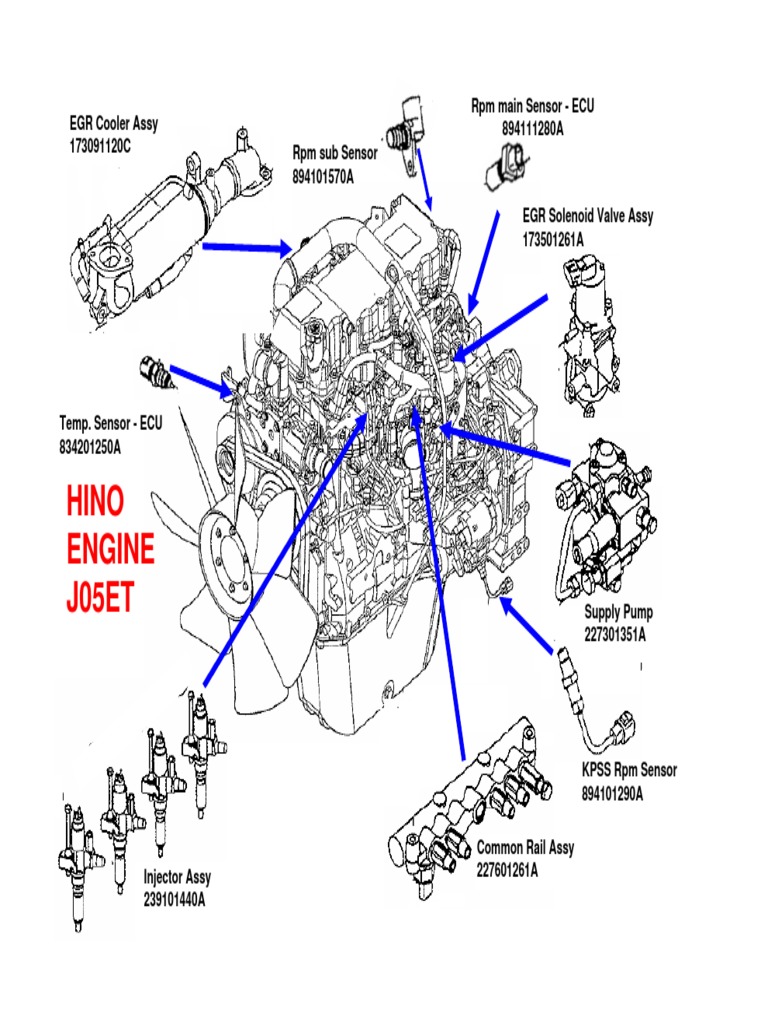 EGR Cooler Assy
173091120C

Rpm sub Sensor
894101570A

Rpm main Sensor - ECU
894111280A

EGR Solenoid Valve Assy
173501261A

Temp. Sensor - ECU
834201250A

HINO
ENGINE
J05ET

Supply Pump
227301351A

KPSS Rpm Sensor
894101290A

Common Rail Assy
227601261A

Injector Assy
239101440A