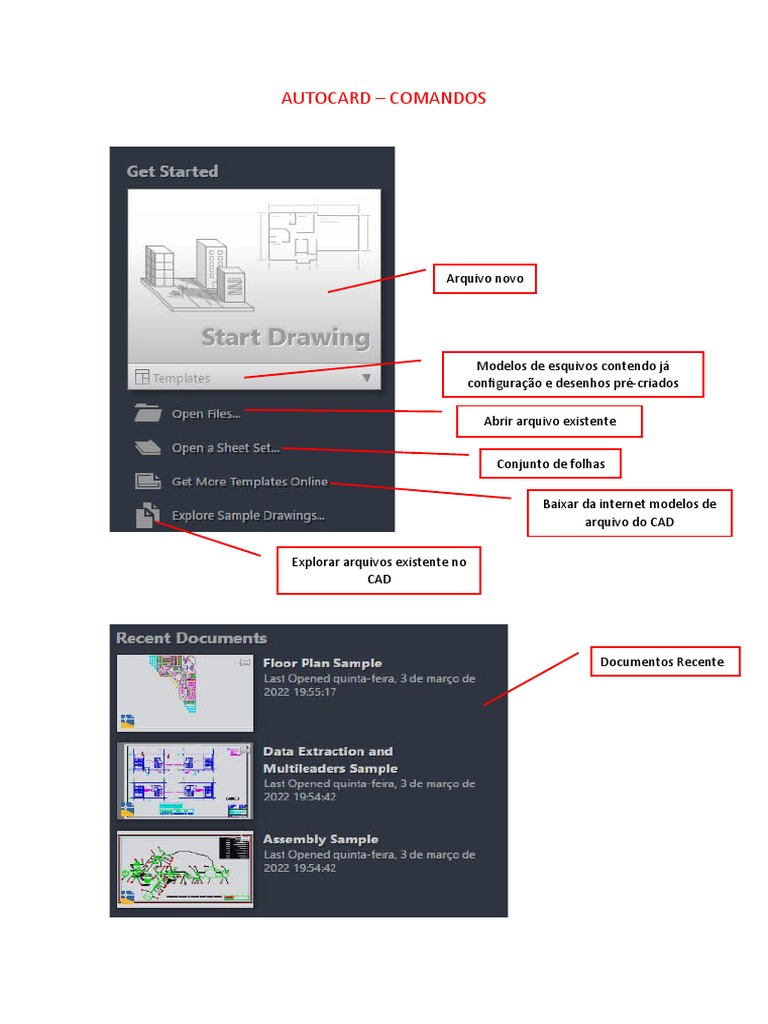 AUTOCARD – COMANDOS

Get Started

Start Drawing

Templates

Open Files...

Open a Sheet Set...

Get More Templates Online

Explore Sample Drawings...

Arquivo novo

Modelos de esquivos contendo já configuração e desenhos pré-criados

Abrir arquivo existente

Conjunto de folhas

Baixar da internet modelos de arquivo do CAD

Explorar arquivos existente no CAD

Recent Documents

Floor Plan Sample
Last Opened quinta-feira, 3 de março de 2022 19:55:17

Data Extraction and Multileaders Sample
Last Opened quinta-feira, 3 de março de 2022 19:54:42

Assembly Sample
Last Opened quinta-feira, 3 de março de 2022 19:54:42

Documentos Recente