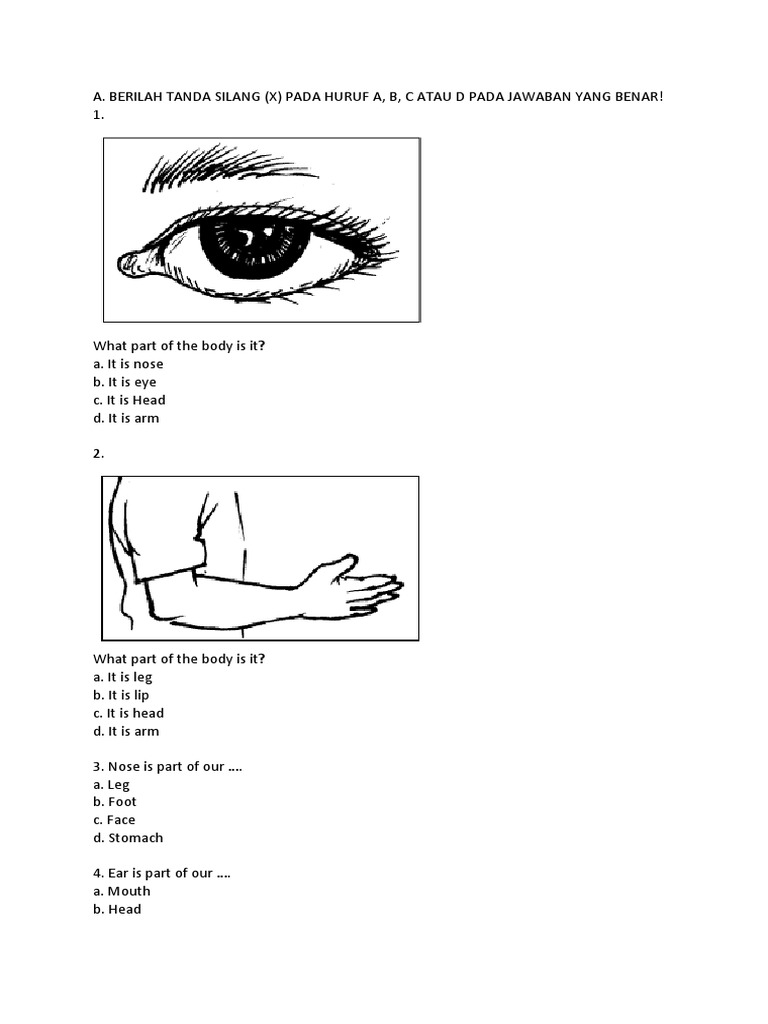 A. BERILAH TANDA SILANG (X) PADA HURUF A, B, C ATAU D PADA JAWABAN YANG BENAR!
1.

What part of the body is it?
a. It is nose
b. It is eye
c. It is Head
d. It is arm

2.

What part of the body is it?
a. It is leg
b. It is lip
c. It is head
d. It is arm

3. Nose is part of our ....
a. Leg
b. Foot
c. Face
d. Stomach

4. Ear is part of our ....
a. Mouth
b. Head