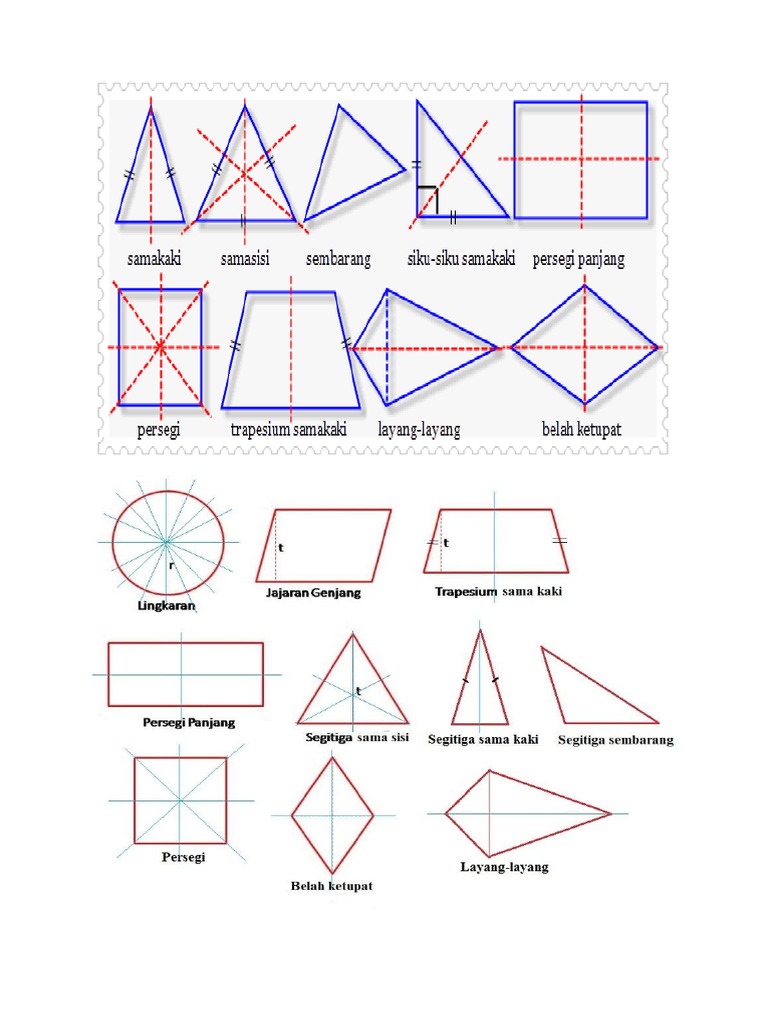 samakaki samasisi sembarang siku-siku samakaki persegi panjang

persegi trapesium samakaki layang-layang belah ketupat

r
Lingkaran

t
Jajaran Genjang

t
Trapesium sama kaki

Persegi Panjang

t
Segitiga sama sisi

Segitiga sama kaki

Segitiga sembarang

Persegi

Belah ketupat

Layang-layang