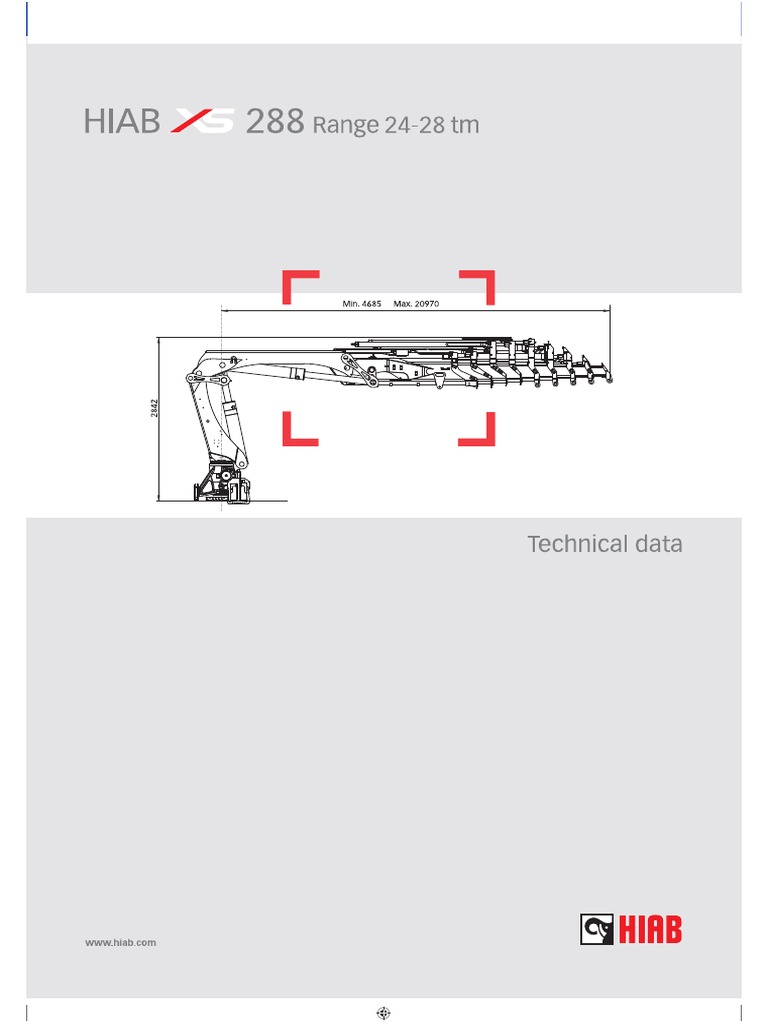 HIAB XS 288 Range 24-28 tm

Min. 4685 Max. 20970

2842

Technical data

www.hiab.com

HIAB