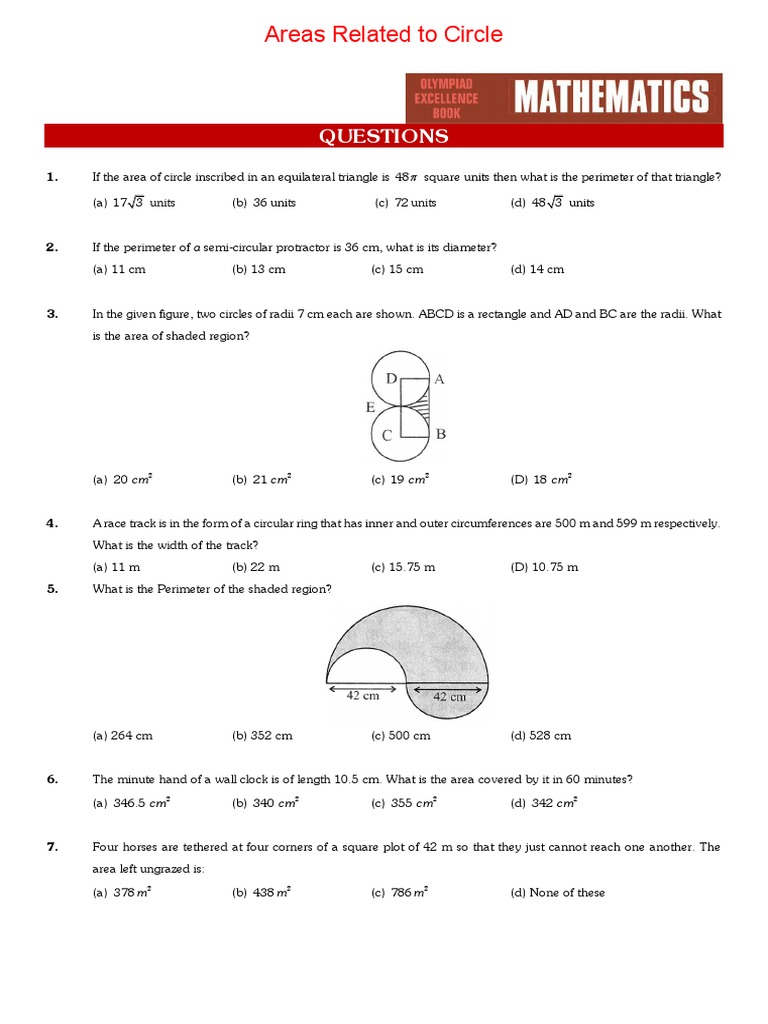 Areas Related to Circle

OLYMPIAD EXCELLENCE BOOK MATHEMATICS

QUESTIONS

1. If the area of circle inscribed in an equilateral triangle is $48\pi$ square units then what is the perimeter of that triangle?

(a) $17\sqrt{3}$ units (b) 36 units (c) 72 units (d) $48\sqrt{3}$ units

2. If the perimeter of a semi-circular protractor is 36 cm, what is its diameter?

(a) 11 cm (b) 13 cm (c) 15 cm (d) 14 cm

3. In the given figure, two circles of radii 7 cm each are shown. ABCD is a rectangle and AD and BC are the radii. What is the area of shaded region?

D A E C B

(a) 20 $cm^2$ (b) 21 $cm^2$ (c) 19 $cm^2$ (D) 18 $cm^2$

4. A race track is in the form of a circular ring that has inner and outer circumferences are 500 m and 599 m respectively. What is the width of the track?

(a) 11 m (b) 22 m (c) 15.75 m (D) 10.75 m

5. What is the Perimeter of the shaded region?

42 cm 42 cm

(a) 264 cm (b) 352 cm (c) 500 cm (d) 528 cm

6. The minute hand of a wall clock is of length 10.5 cm. What is the area covered by it in 60 minutes?

(a) 346.5 $cm^2$ (b) 340 $cm^2$ (c) 355 $cm^2$ (d) 342 $cm^2$

7. Four horses are tethered at four corners of a square plot of 42 m so that they just cannot reach one another. The area left ungrazed is:

(a) 378 $m^2$ (b) 438 $m^2$ (c) 786 $m^2$ (d) None of these