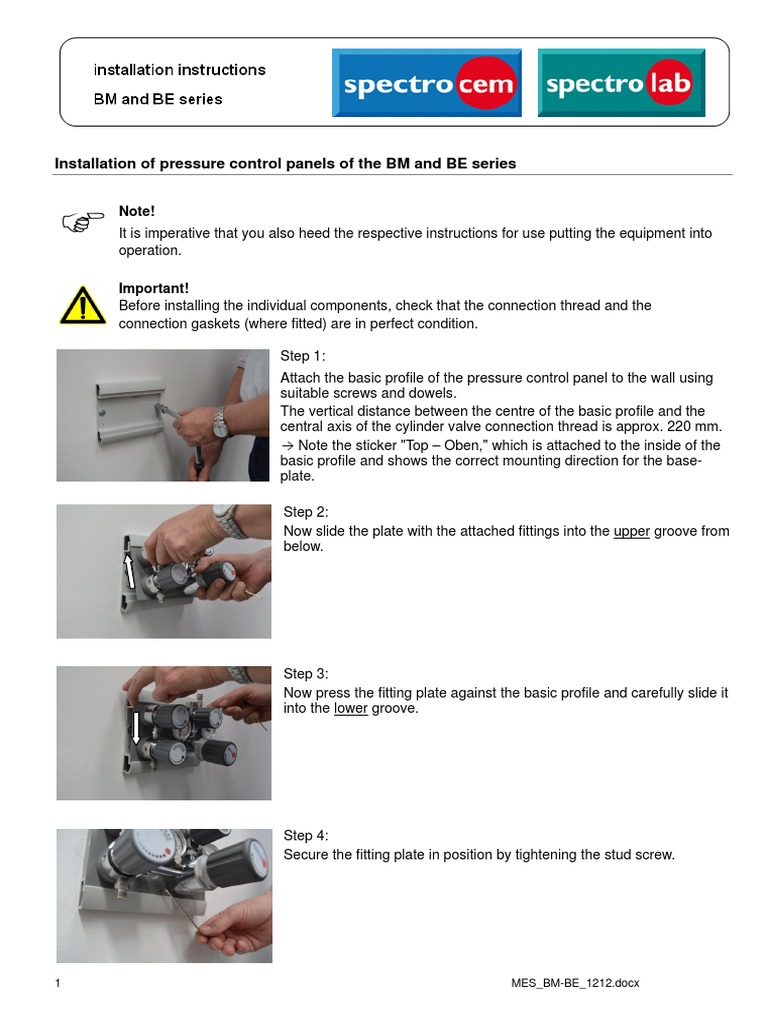 installation instructions
BM and BE series

spectro cem

spectro lab

Installation of pressure control panels of the BM and BE series

Note!
It is imperative that you also heed the respective instructions for use putting the equipment into operation.

Important!
Before installing the individual components, check that the connection thread and the connection gaskets (where fitted) are in perfect condition.

Step 1:
Attach the basic profile of the pressure control panel to the wall using suitable screws and dowels.
The vertical distance between the centre of the basic profile and the central axis of the cylinder valve connection thread is approx. 220 mm.
→ Note the sticker "Top – Oben," which is attached to the inside of the basic profile and shows the correct mounting direction for the baseplate.

Step 2:
Now slide the plate with the attached fittings into the upper groove from below.

Step 3:
Now press the fitting plate against the basic profile and carefully slide it into the lower groove.

Step 4:
Secure the fitting plate in position by tightening the stud screw.

1

MES_BM-BE_1212.docx