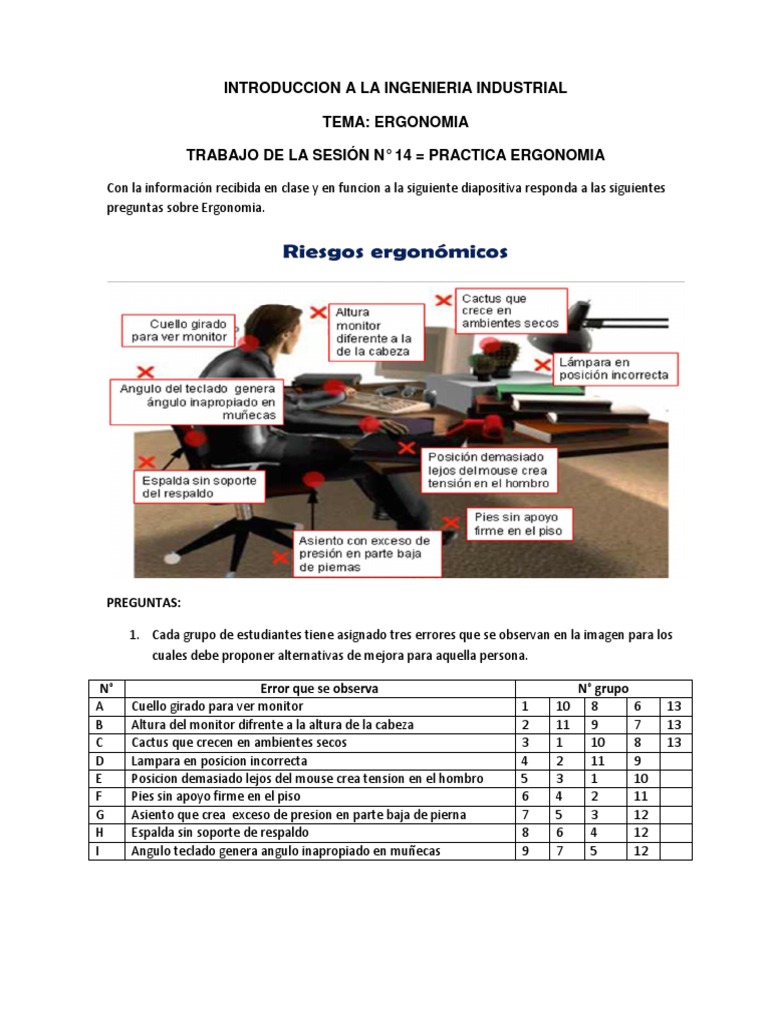 INTRODUCCION A LA INGENIERIA INDUSTRIAL

TEMA: ERGONOMIA

TRABAJO DE LA SESIÓN N° 14 = PRACTICA ERGONOMIA

Con la información recibida en clase y en funcion a la siguiente diapositiva responda a las siguientes preguntas sobre Ergonomia.

Riesgos ergonómicos

Cuello girado para ver monitor

Altura monitor diferente a la de la cabeza

Cactus que crece en ambientes secos

Lámpara en posición incorrecta

Angulo del teclado genera ángulo inapropiado en muñecas

Posición demasiado lejos del mouse crea tensión en el hombro

Espalda sin soporte del respaldo

Pies sin apoyo firme en el piso

Asiento con exceso de presión en parte baja de piernas

PREGUNTAS:

1. Cada grupo de estudiantes tiene asignado tres errores que se observan en la imagen para los cuales debe proponer alternativas de mejora para aquella persona.

| N° | Error que se observa | N° grupo | | | | |
|---|---|---|---|---|---|---|
| A | Cuello girado para ver monitor | 1 | 10 | 8 | 6 | 13 |
| B | Altura del monitor difrente a la altura de la cabeza | 2 | 11 | 9 | 7 | 13 |
| C | Cactus que crecen en ambientes secos | 3 | 1 | 10 | 8 | 13 |
| D | Lampara en posicion incorrecta | 4 | 2 | 11 | 9 | |
| E | Posicion demasiado lejos del mouse crea tension en el hombro | 5 | 3 | 1 | 10 | |
| F | Pies sin apoyo firme en el piso | 6 | 4 | 2 | 11 | |
| G | Asiento que crea exceso de presion en parte baja de pierna | 7 | 5 | 3 | 12 | |
| H | Espalda sin soporte de respaldo | 8 | 6 | 4 | 12 | |
| I | Angulo teclado genera angulo inapropiado en muñecas | 9 | 7 | 5 | 12 | |