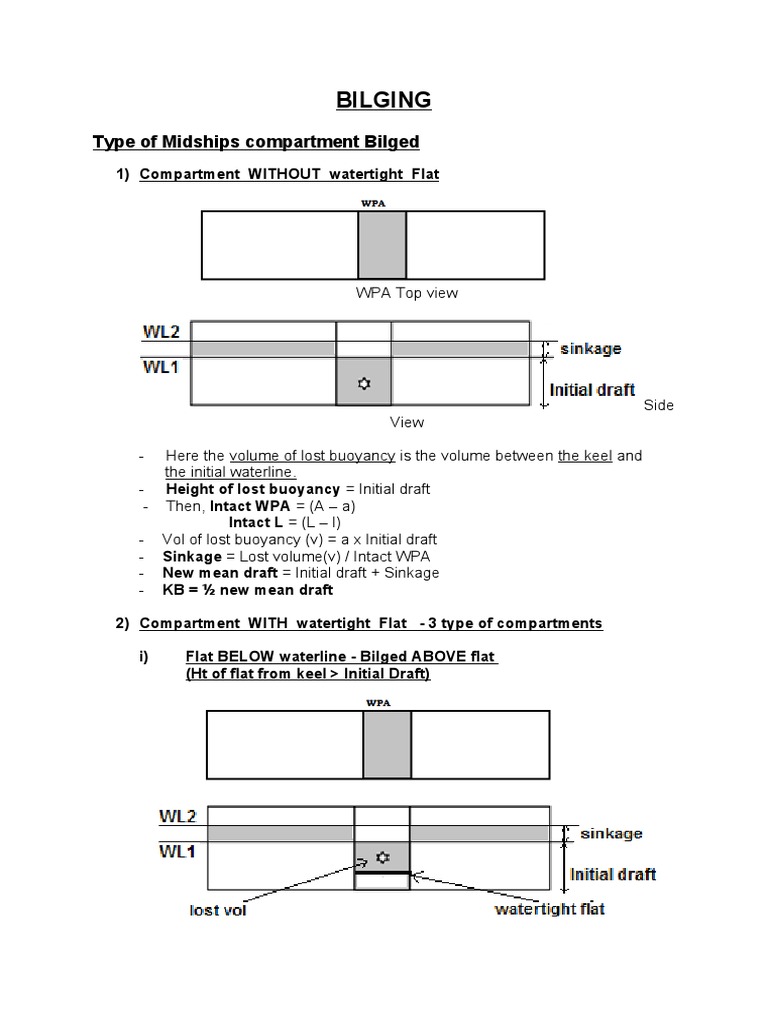 BILGING

Type of Midships compartment Bilged

1) Compartment WITHOUT watertight Flat

WPA

WPA Top view

WL2

WL1

sinkage

Initial draft

Side View

- Here the volume of lost buoyancy is the volume between the keel and the initial waterline.
- Height of lost buoyancy = Initial draft
- Then, Intact WPA = (A – a)
Intact L = (L – l)
- Vol of lost buoyancy (v) = a x Initial draft
- Sinkage = Lost volume(v) / Intact WPA
- New mean draft = Initial draft + Sinkage
- KB = ½ new mean draft

2) Compartment WITH watertight Flat - 3 type of compartments

i) Flat BELOW waterline - Bilged ABOVE flat
(Ht of flat from keel > Initial Draft)

WPA

WL2

WL1

sinkage

Initial draft

lost vol

watertight flat