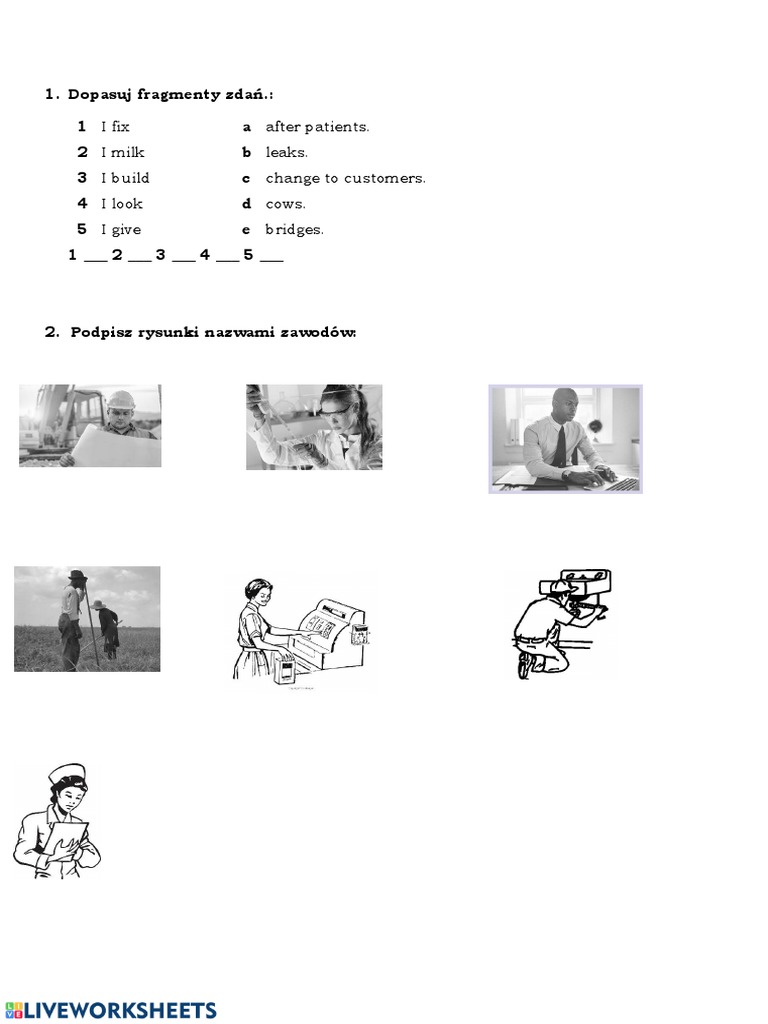 1. Dopasuj fragmenty zdań.:

1 I fix
2 I milk
3 I build
4 I look
5 I give

a after patients.
b leaks.
c change to customers.
d cows.
e bridges.

1 ___ 2 ___ 3 ___ 4 ___ 5 ___

2. Podpisz rysunki nazwami zawodów:

LIVEWORKSHEETS