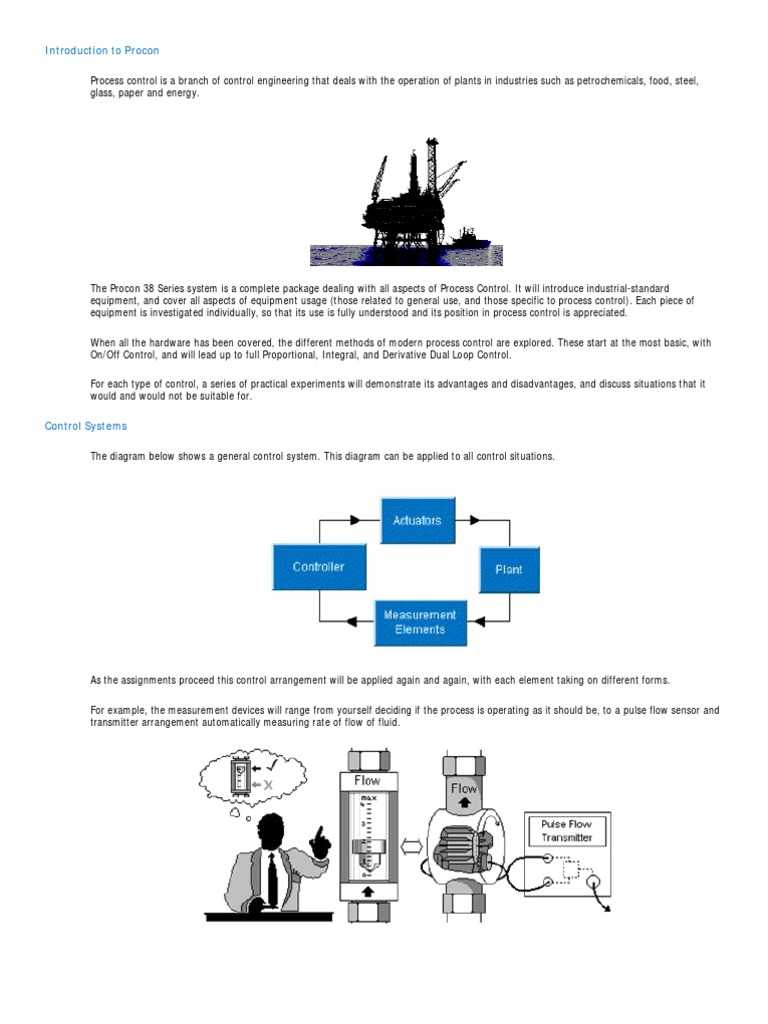 Introduction to Procon

Process control is a branch of control engineering that deals with the operation of plants in industries such as petrochemicals, food, steel, glass, paper and energy.

The Procon 38 Series system is a complete package dealing with all aspects of Process Control. It will introduce industrial-standard equipment, and cover all aspects of equipment usage (those related to general use, and those specific to process control). Each piece of equipment is investigated individually, so that its use is fully understood and its position in process control is appreciated.

When all the hardware has been covered, the different methods of modern process control are explored. These start at the most basic, with On/Off Control, and will lead up to full Proportional, Integral, and Derivative Dual Loop Control.

For each type of control, a series of practical experiments will demonstrate its advantages and disadvantages, and discuss situations that it would and would not be suitable for.

Control Systems

The diagram below shows a general control system. This diagram can be applied to all control situations.

Actuators

Controller

Plant

Measurement Elements

As the assignments proceed this control arrangement will be applied again and again, with each element taking on different forms.

For example, the measurement devices will range from yourself deciding if the process is operating as it should be, to a pulse flow sensor and transmitter arrangement automatically measuring rate of flow of fluid.

Flow

max

3

Flow

Pulse Flow Transmitter