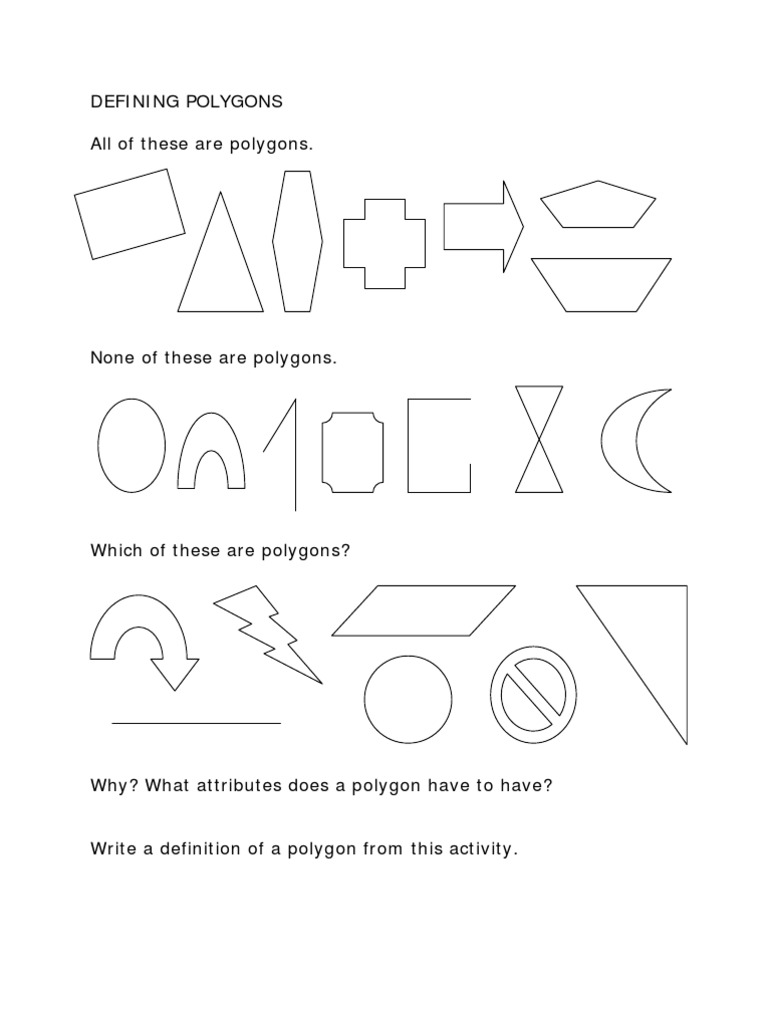 DEFINING POLYGONS

All of these are polygons.

None of these are polygons.

Which of these are polygons?

Why? What attributes does a polygon have to have?

Write a definition of a polygon from this activity.