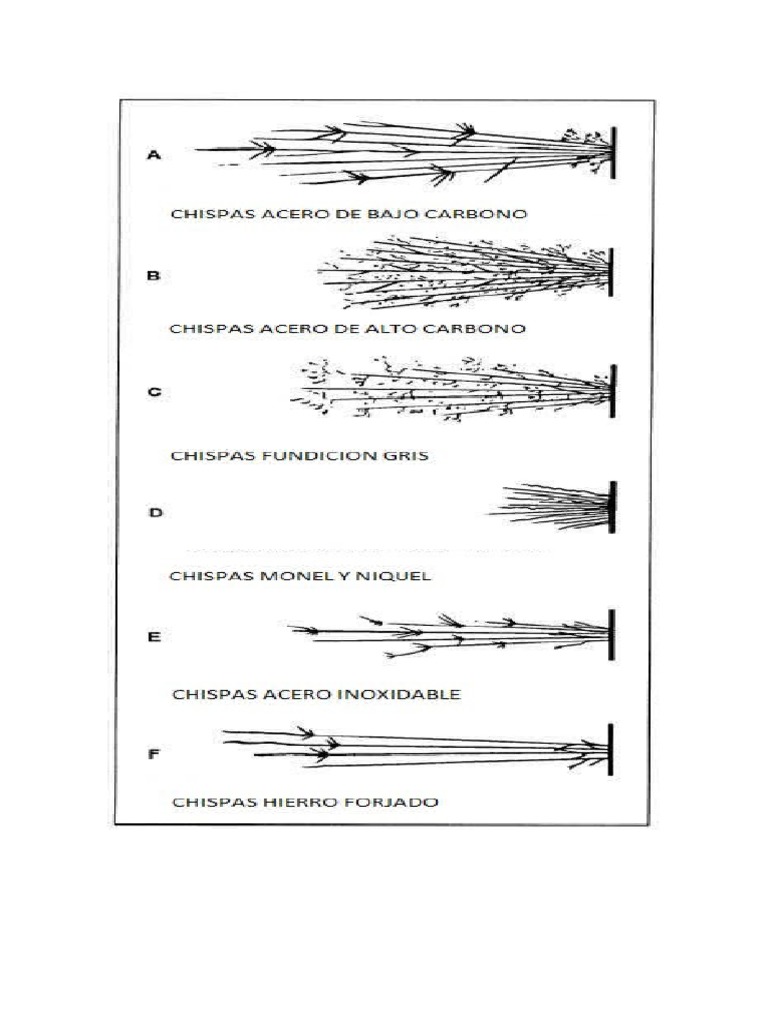 A

CHISPAS ACERO DE BAJO CARBONO

B

CHISPAS ACERO DE ALTO CARBONO

C

CHISPAS FUNDICION GRIS

D

CHISPAS MONEL Y NIQUEL

E

CHISPAS ACERO INOXIDABLE

F

CHISPAS HIERRO FORJADO